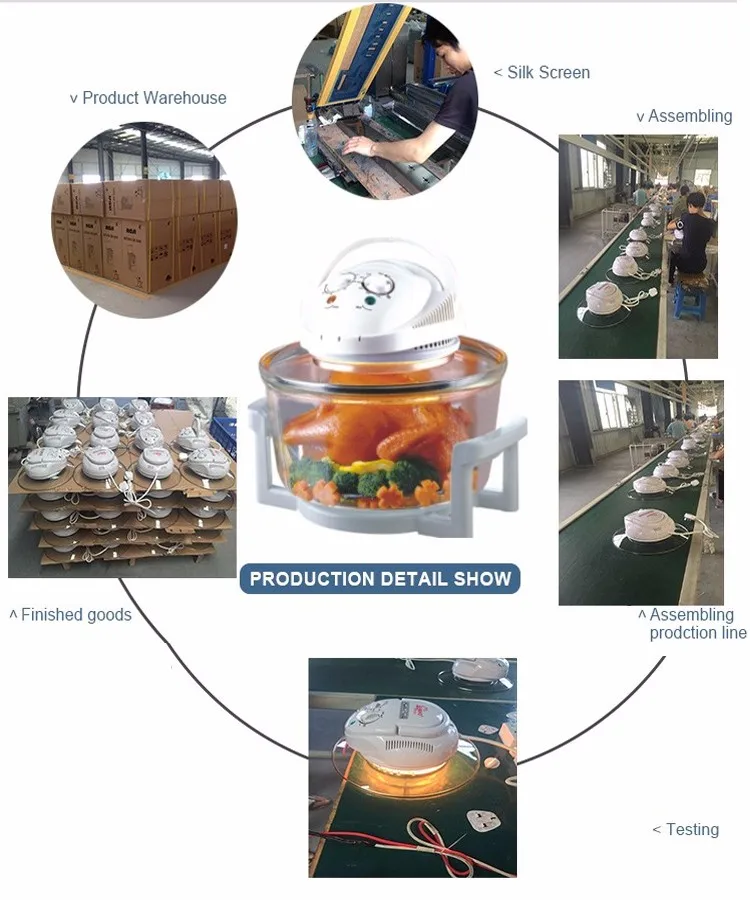 v Product Warehouse

< Silk Screen

v Assembling

PRODUCTION DETAIL SHOW

^ Finished goods

^ Assembling prodction line

< Testing