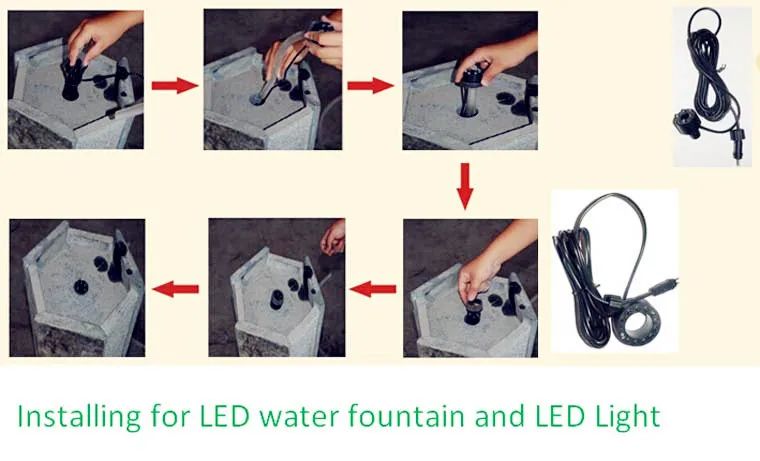 Installing for LED water fountain and LED Light