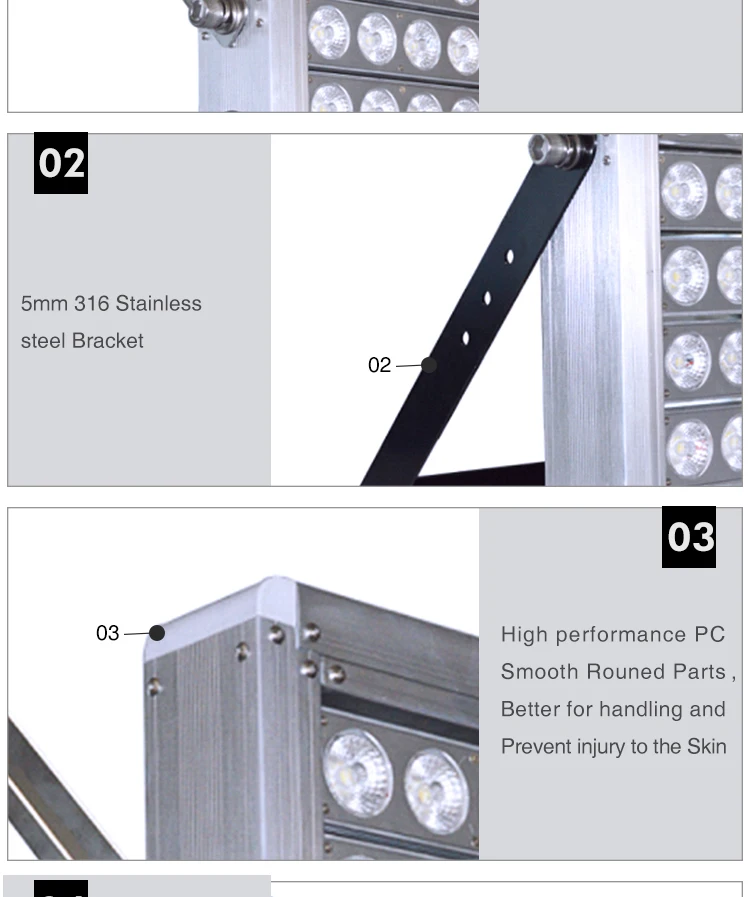 02

5mm 316 Stainless steel Bracket

02

03

03

High performance PC Smooth Rouned Parts , Better for handling and Prevent injury to the Skin