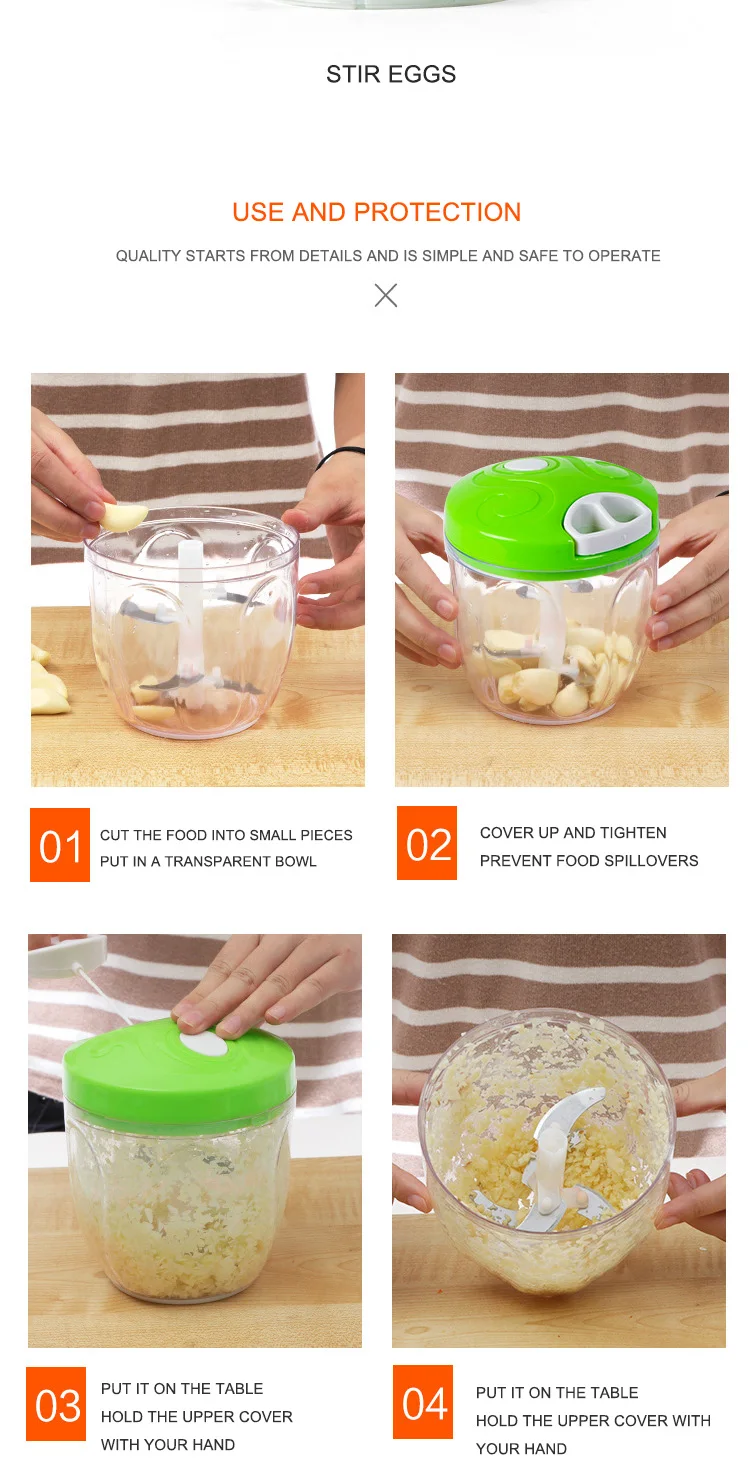 STIR EGGS

USE AND PROTECTION

QUALITY STARTS FROM DETAILS AND IS SIMPLE AND SAFE TO OPERATE

01 CUT THE FOOD INTO SMALL PIECES
PUT IN A TRANSPARENT BOWL

02 COVER UP AND TIGHTEN
PREVENT FOOD SPILLOVERS

03 PUT IT ON THE TABLE
HOLD THE UPPER COVER
WITH YOUR HAND

04 PUT IT ON THE TABLE
HOLD THE UPPER COVER WITH
YOUR HAND