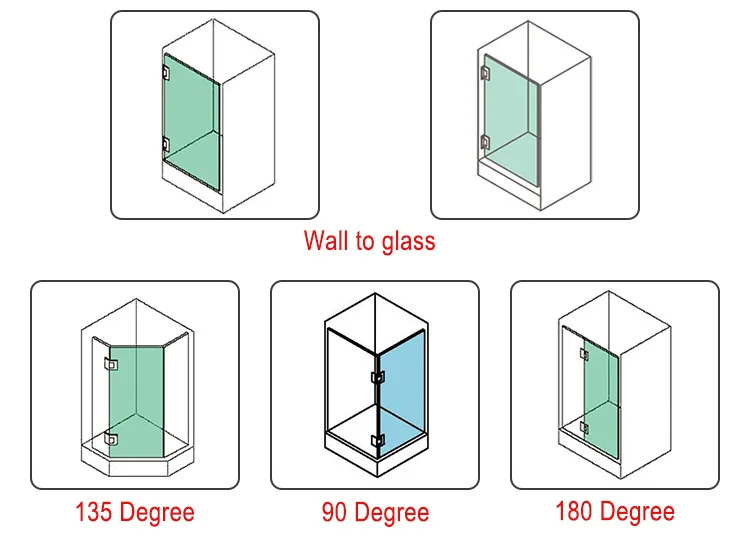 Wall to glass

135 Degree

90 Degree

180 Degree