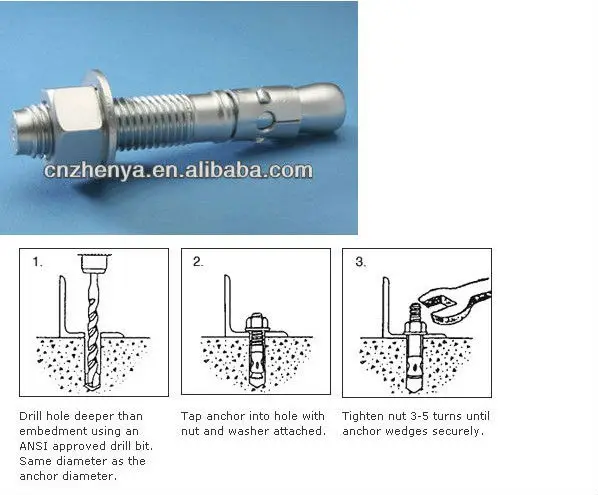 cnzhenya.en.alibaba.com

1.

Drill hole deeper than embedment using an ANSI approved drill bit. Same diameter as the anchor diameter.

2.

Tap anchor into hole with nut and washer attached.

3.

Tighten nut 3-5 turns until anchor wedges securely.