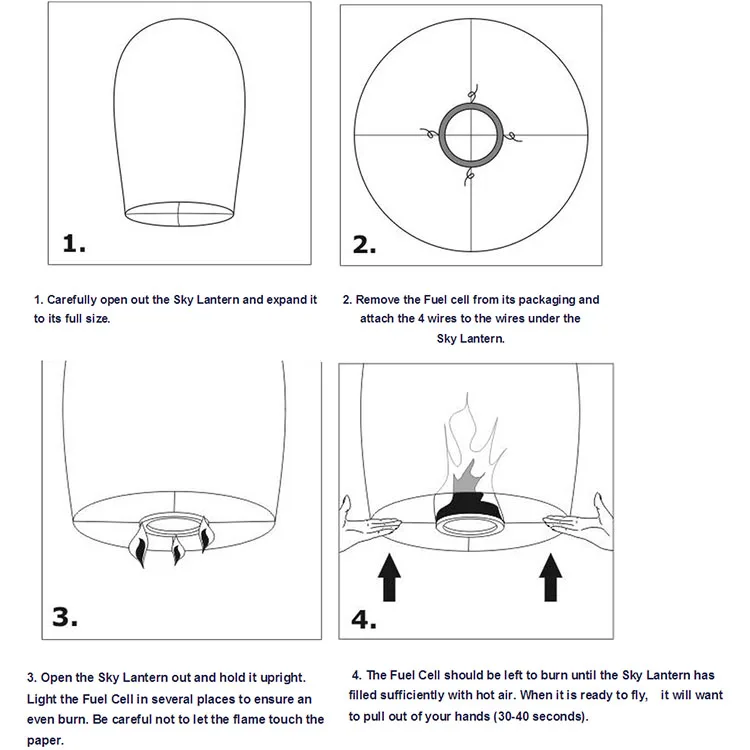 1.

2.

1. Carefully open out the Sky Lantern and expand it to its full size.

2. Remove the Fuel cell from its packaging and attach the 4 wires to the wires under the Sky Lantern.

3.

4.

3. Open the Sky Lantern out and hold it upright. Light the Fuel Cell in several places to ensure an even burn. Be careful not to let the flame touch the paper.

4. The Fuel Cell should be left to burn until the Sky Lantern has filled sufficiently with hot air. When it is ready to fly, it will want to pull out of your hands (30-40 seconds).