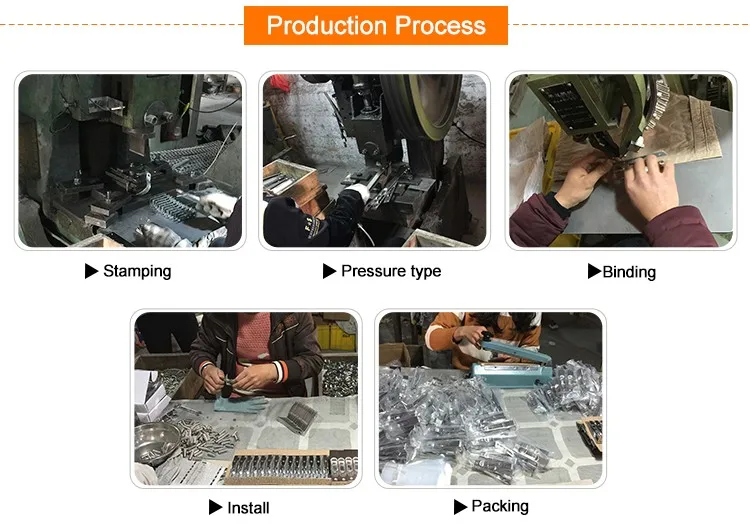 Production Process

▶ Stamping

▶ Pressure type

▶Binding

▶ Install

▶ Packing