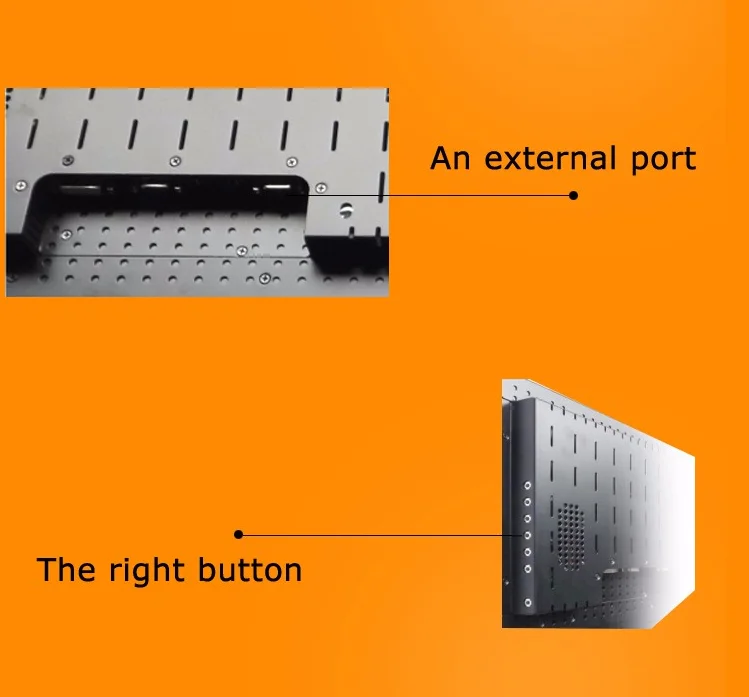 An external port

The right button