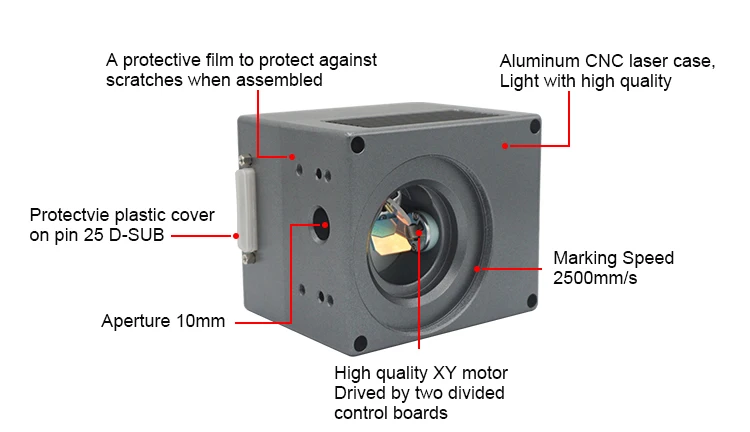 A protective film to protect against scratches when assembled

Aluminum CNC laser case, Light with high quality

Protectvie plastic cover on pin 25 D-SUB

Marking Speed 2500mm/s

Aperture 10mm

High quality XY motor Drived by two divided control boards