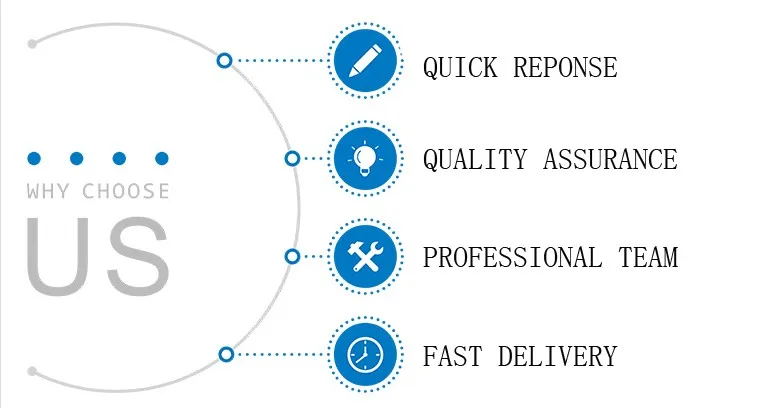 WHY CHOOSE
US

QUICK REPONSE

QUALITY ASSURANCE

PROFESSIONAL TEAM

FAST DELIVERY