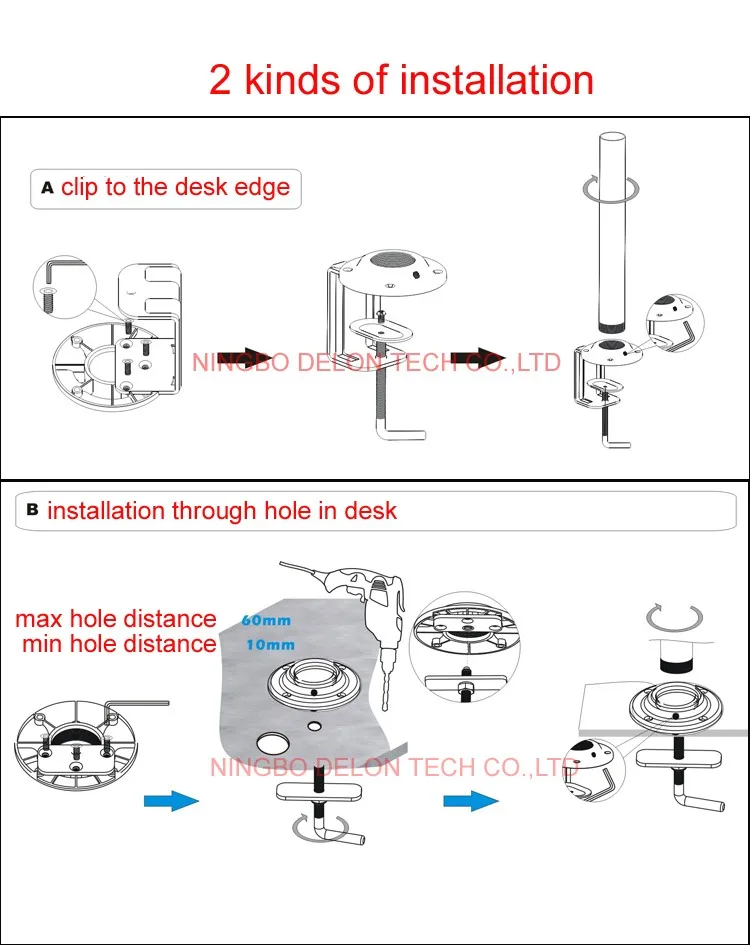 2 kinds of installation

A clip to the desk edge

NINGBO DELON TECH CO.,LTD

B installation through hole in desk

max hole distance 60mm
min hole distance 10mm

NINGBO DELON TECH CO.,LTD