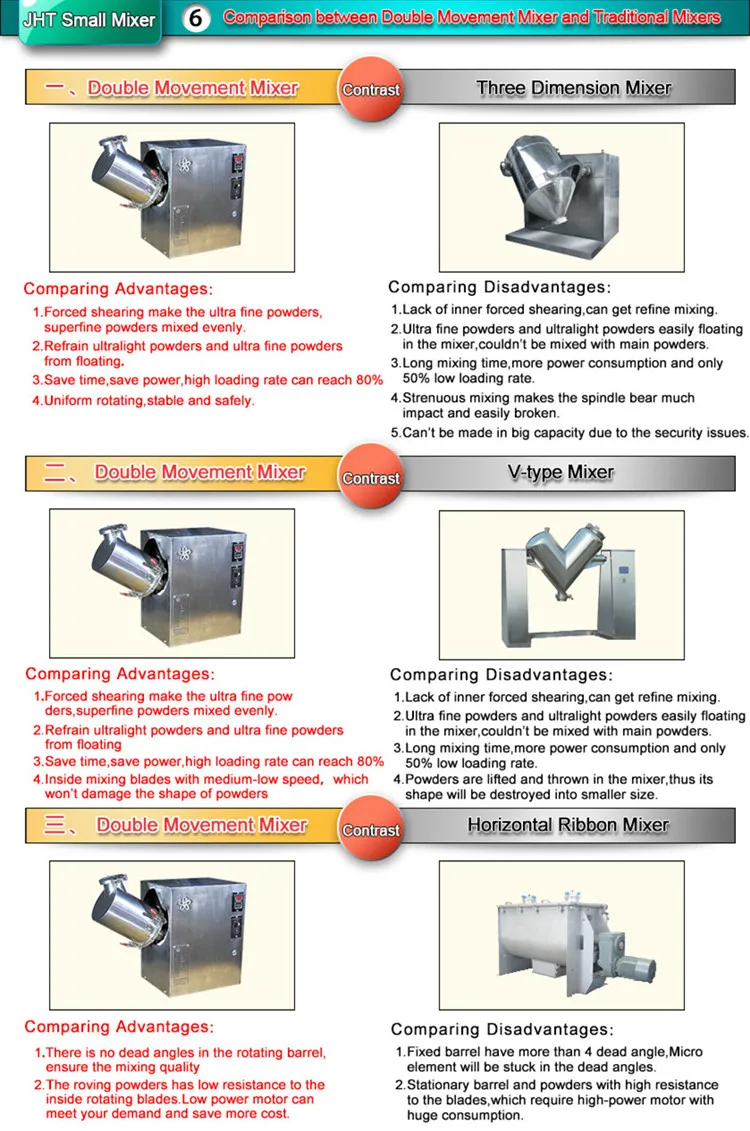 JHT Small Mixer 6 Comparison between Double Movement Mixer and Traditional Mixers

一、Double Movement Mixer Contrast Three Dimension Mixer

Comparing Advantages:
1.Forced shearing make the ultra fine powders, superfine powders mixed evenly.
2.Refrain ultralight powders and ultra fine powders from floating.
3.Save time,save power,high loading rate can reach 80%
4.Uniform rotating,stable and safely.

Comparing Disadvantages:
1.Lack of inner forced shearing,can get refine mixing.
2.Ultra fine powders and ultralight powders easily floating in the mixer,couldn't be mixed with main powders.
3.Long mixing time,more power consumption and only 50% low loading rate.
4.Strenuous mixing makes the spindle bear much impact and easily broken.
5.Can't be made in big capacity due to the security issues.

二、Double Movement Mixer Contrast V-type Mixer

Comparing Advantages:
1.Forced shearing make the ultra fine pow ders,superfine powders mixed evenly.
2.Refrain ultralight powders and ultra fine powders from floating
3.Save time,save power,high loading rate can reach 80%
4.Inside mixing blades with medium-low speed, which won't damage the shape of powders

Comparing Disadvantages:
1.Lack of inner forced shearing,can get refine mixing.
2.Ultra fine powders and ultralight powders easily floating in the mixer,couldn't be mixed with main powders.
3.Long mixing time,more power consumption and only 50% low loading rate.
4.Powders are lifted and thrown in the mixer,thus its shape will be destroyed into smaller size.

三、Double Movement Mixer Contrast Horizontal Ribbon Mixer

Comparing Advantages:
1.There is no dead angles in the rotating barrel, ensure the mixing quality
2.The roving powders has low resistance to the inside rotating blades.Low power motor can meet your demand and save more cost.

Comparing Disadvantages:
1.Fixed barrel have more than 4 dead angle,Micro element will be stuck in the dead angles.
2.Stationary barrel and powders with high resistance to the blades,which require high-power motor with huge consumption.