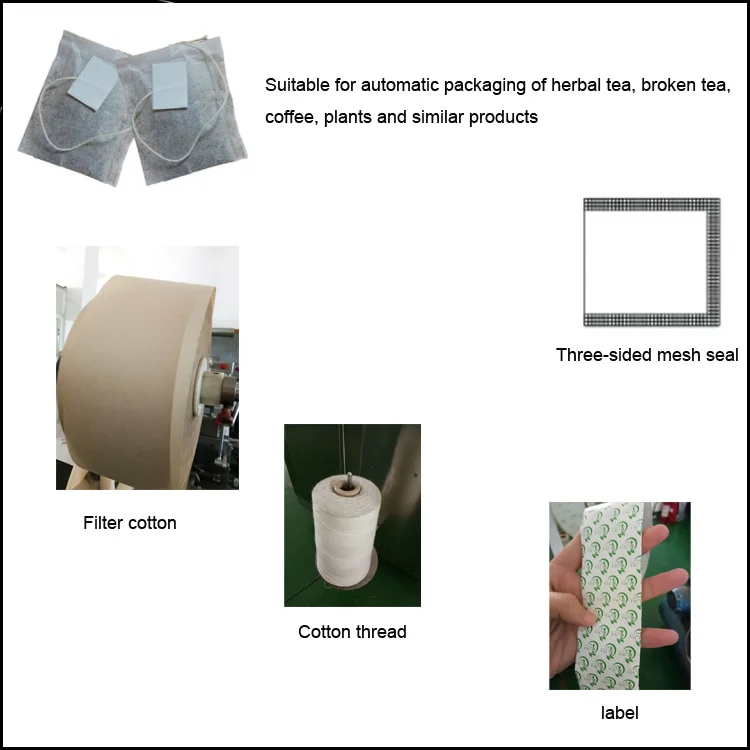 Suitable for automatic packaging of herbal tea, broken tea, coffee, plants and similar products

Three-sided mesh seal

Filter cotton

Cotton thread

label