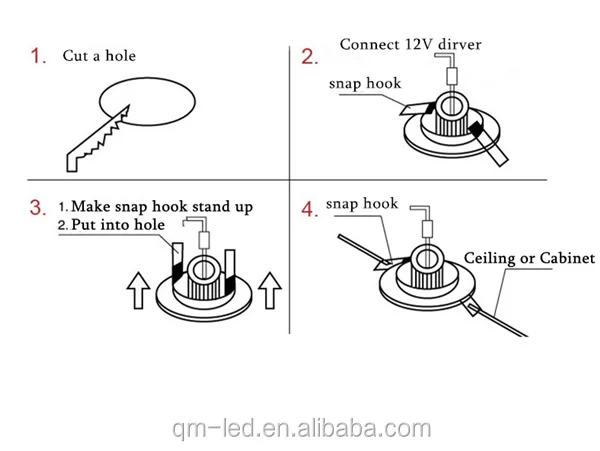 1. Cut a hole

2. Connect 12V dirver

snap hook

3. 1. Make snap hook stand up
2. Put into hole

4. snap hook

Ceiling or Cabinet

qm-led.en.alibaba.com