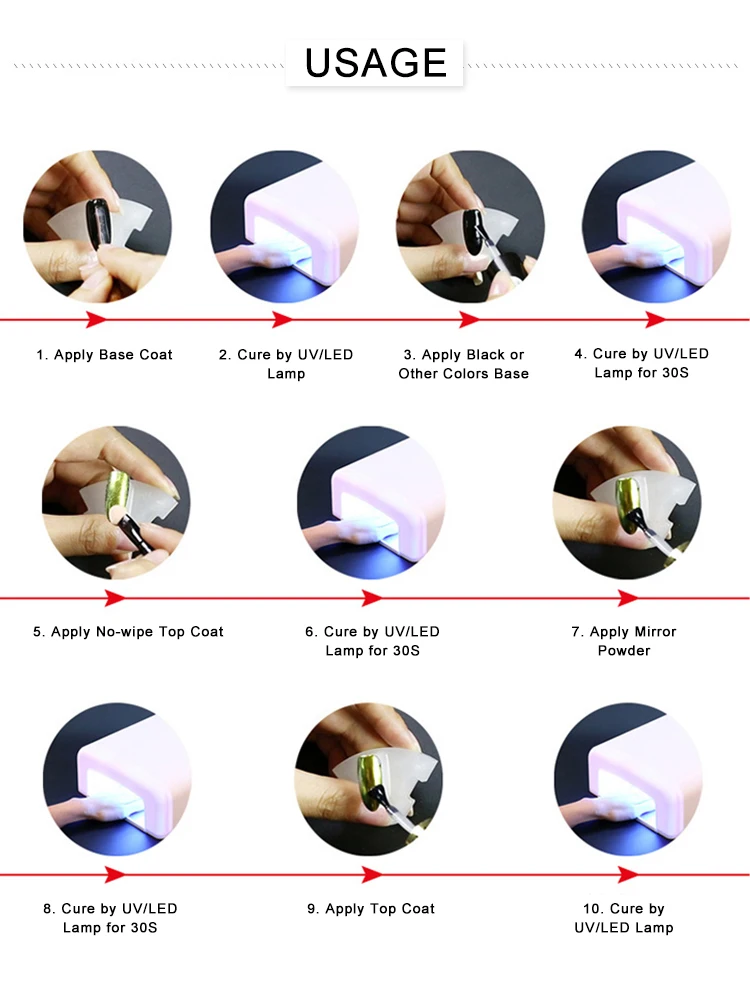 USAGE

1. Apply Base Coat

2. Cure by UV/LED Lamp

3. Apply Black or Other Colors Base

4. Cure by UV/LED Lamp for 30S

5. Apply No-wipe Top Coat

6. Cure by UV/LED Lamp for 30S

7. Apply Mirror Powder

8. Cure by UV/LED Lamp for 30S

9. Apply Top Coat

10. Cure by UV/LED Lamp