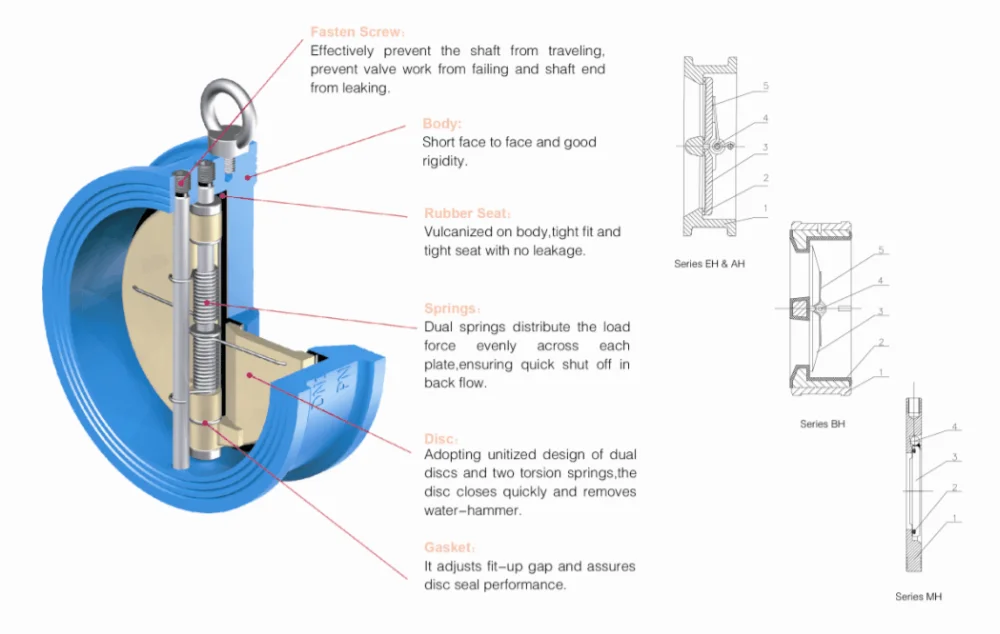 Fasten Screw:
Effectively prevent the shaft from traveling, prevent valve work from failing and shaft end from leaking.

Body:
Short face to face and good rigidity.

Rubber Seat:
Vulcanized on body,tight fit and tight seat with no leakage.

Springs:
Dual springs distribute the load force evenly across each plate,ensuring quick shut off in back flow.

Disc:
Adopting unitized design of dual discs and two torsion springs,the disc closes quickly and removes water-hammer.

Gasket:
It adjusts fit-up gap and assures disc seal performance.

5
4
3
2
1
Series EH & AH

5
4
3
2
1
Series BH

4
3
2
1
Series MH