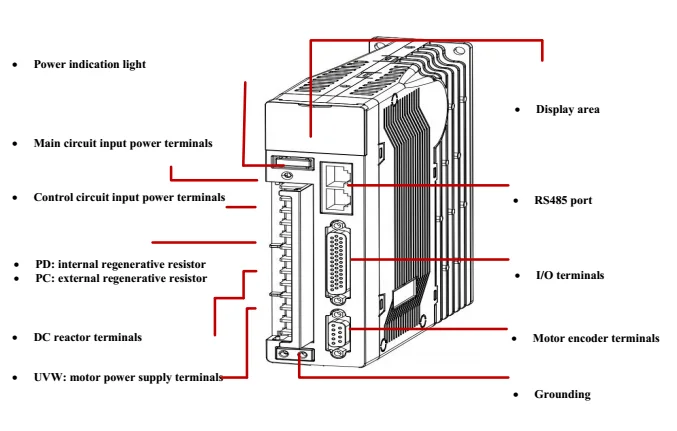 • Power indication light

• Main circuit input power terminals

• Control circuit input power terminals

• PD: internal regenerative resistor
• PC: external regenerative resistor

• DC reactor terminals

• UVW: motor power supply terminals

• Display area

• RS485 port

• I/O terminals

• Motor encoder terminals

• Grounding