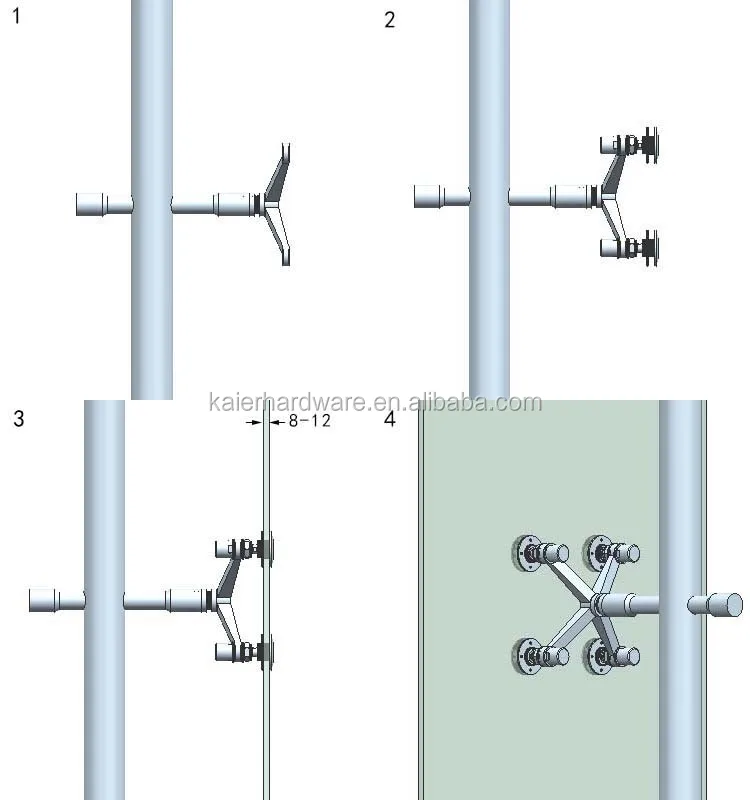 1

2

kaierhardware.en.alibaba.com

3

8-12

4