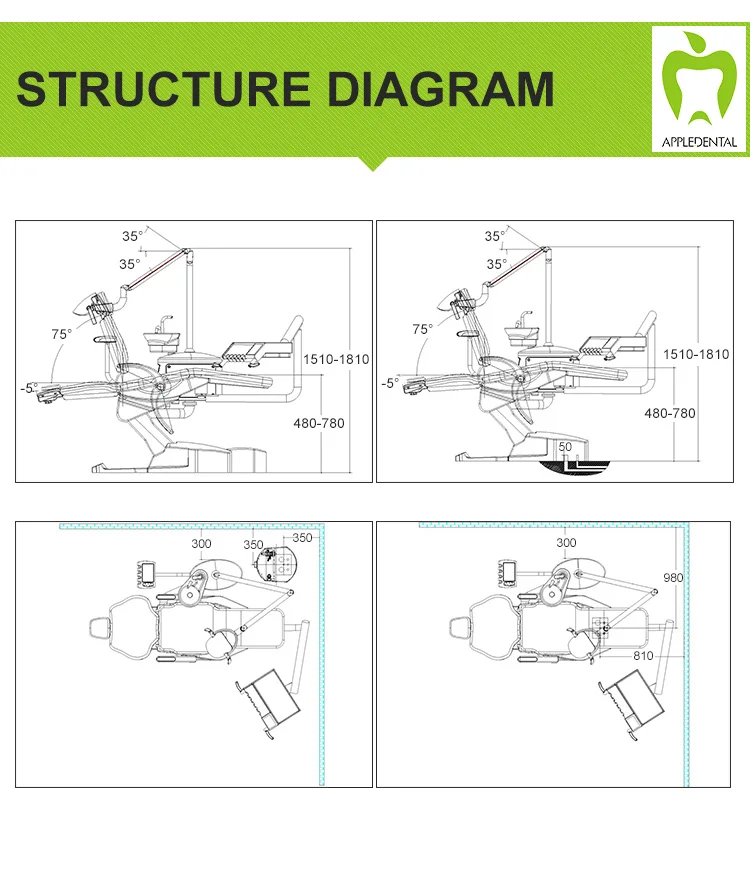 STRUCTURE DIAGRAM

APPLEDENTAL

35°
35°
75°
-5°
1510-1810
480-780

35°
35°
75°
-5°
1510-1810
480-780
50

300
350
350

300
980
810