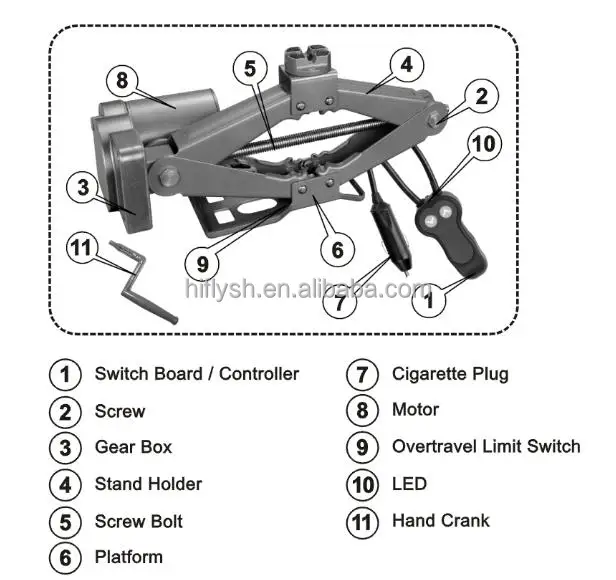 8
5
4
2
10
3
11
9
6
7
1
hiflysh.en.alibaba.com

1 Switch Board / Controller
2 Screw
3 Gear Box
4 Stand Holder
5 Screw Bolt
6 Platform

7 Cigarette Plug
8 Motor
9 Overtravel Limit Switch
10 LED
11 Hand Crank