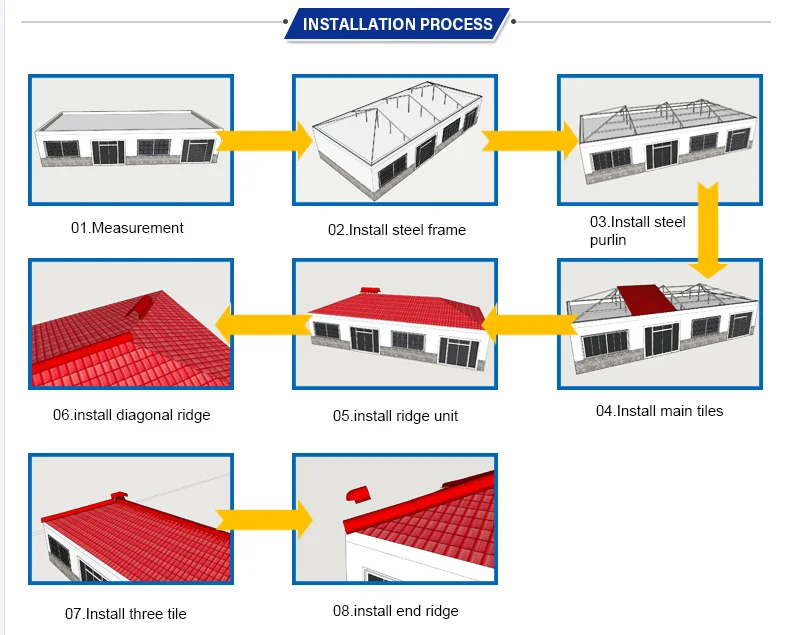 INSTALLATION PROCESS

01.Measurement

02.Install steel frame

03.Install steel purlin

04.Install main tiles

05.install ridge unit

06.install diagonal ridge

07.Install three tile

08.install end ridge