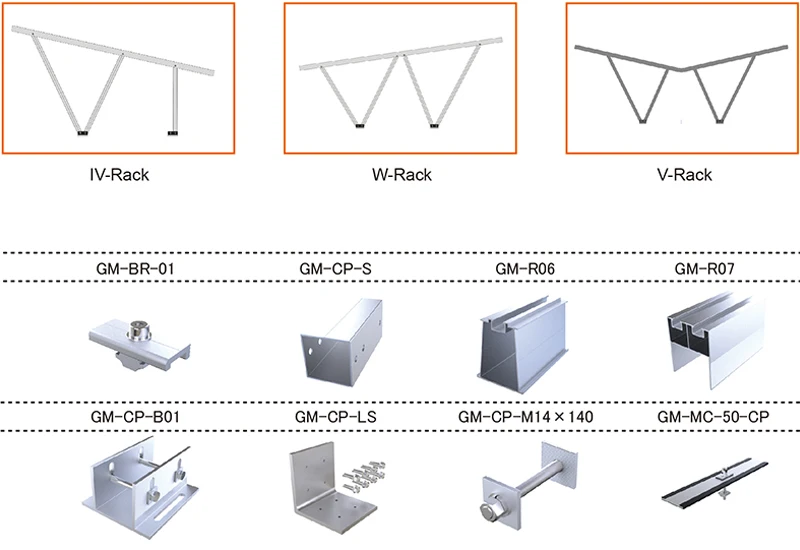 IV-Rack

W-Rack

V-Rack

GM-BR-01

GM-CP-S

GM-R06

GM-R07

GM-CP-B01

GM-CP-LS

GM-CP-M14×140

GM-MC-50-CP