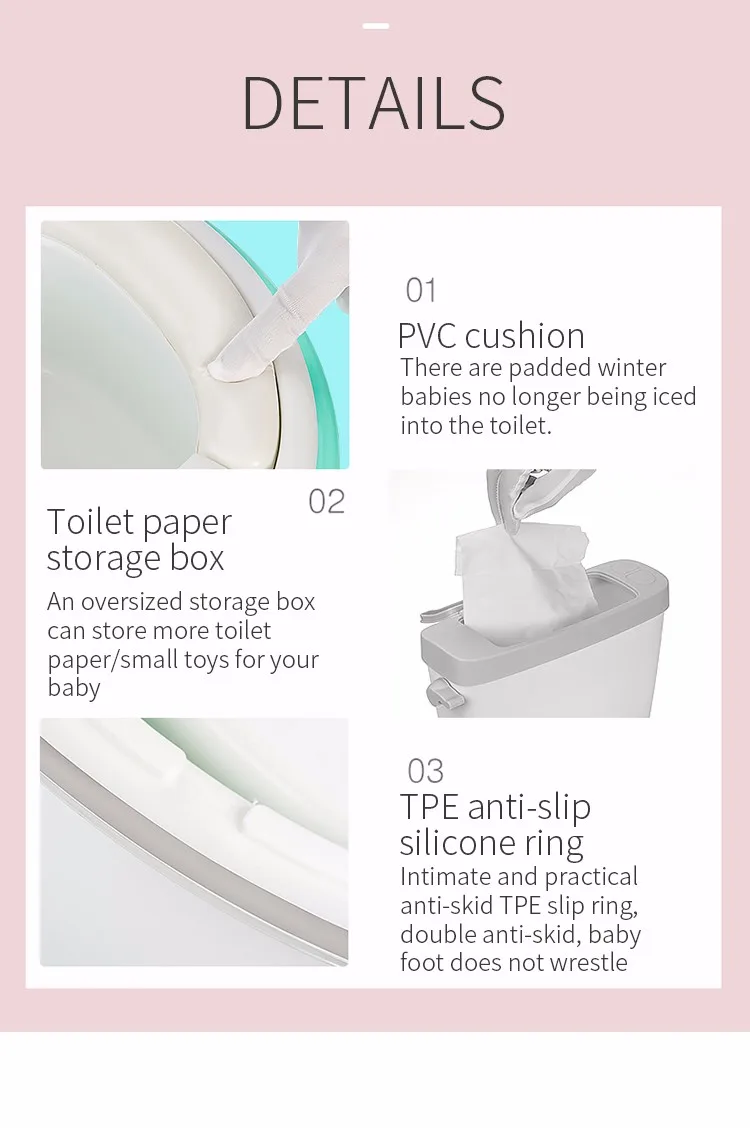 DETAILS

01
PVC cushion
There are padded winter babies no longer being iced into the toilet.

02
Toilet paper storage box
An oversized storage box can store more toilet paper/small toys for your baby

03
TPE anti-slip silicone ring
Intimate and practical anti-skid TPE slip ring, double anti-skid, baby foot does not wrestle