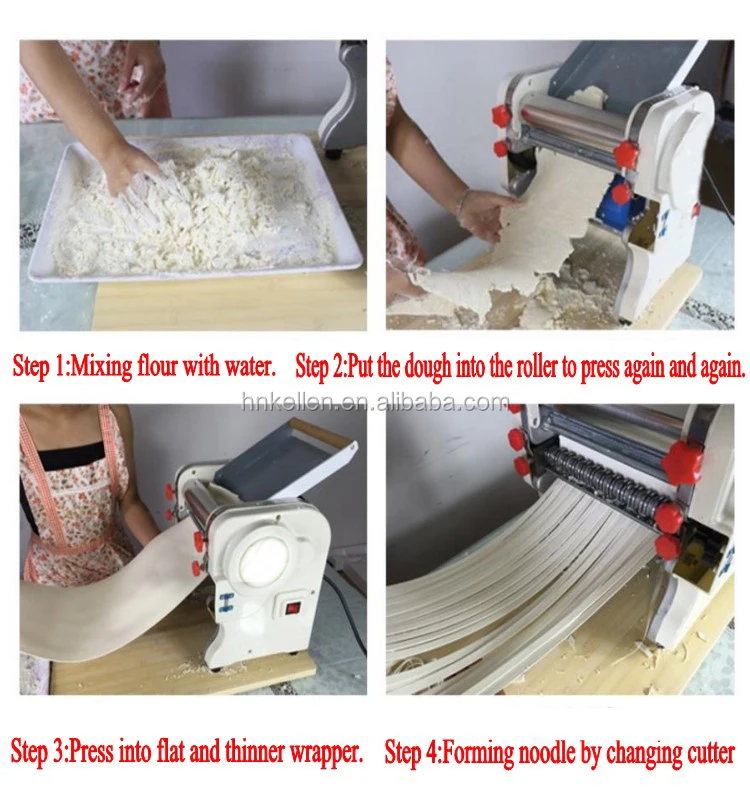 Step 1:Mixing flour with water.

Step 2:Put the dough into the roller to press again and again.

hnkellen.en.alibaba.com

Step 3:Press into flat and thinner wrapper.

Step 4:Forming noodle by changing cutter