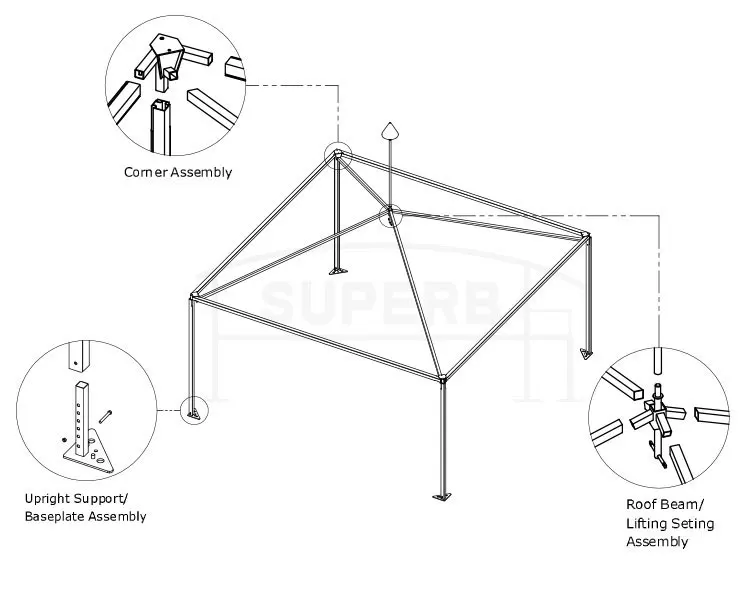 Corner Assembly

SUPERB

Upright Support/
Baseplate Assembly

Roof Beam/
Lifting Seting
Assembly