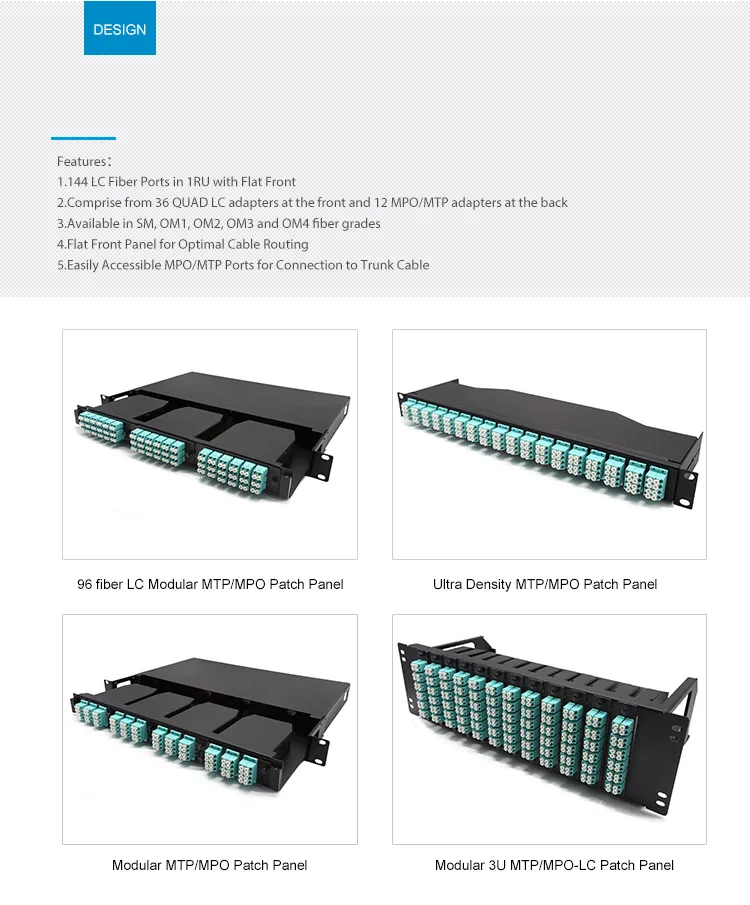 DESIGN

Features：
1.144 LC Fiber Ports in 1RU with Flat Front
2.Comprise from 36 QUAD LC adapters at the front and 12 MPO/MTP adapters at the back
3.Available in SM, OM1, OM2, OM3 and OM4 fiber grades
4.Flat Front Panel for Optimal Cable Routing
5.Easily Accessible MPO/MTP Ports for Connection to Trunk Cable

96 fiber LC Modular MTP/MPO Patch Panel

Ultra Density MTP/MPO Patch Panel

Modular MTP/MPO Patch Panel

Modular 3U MTP/MPO-LC Patch Panel