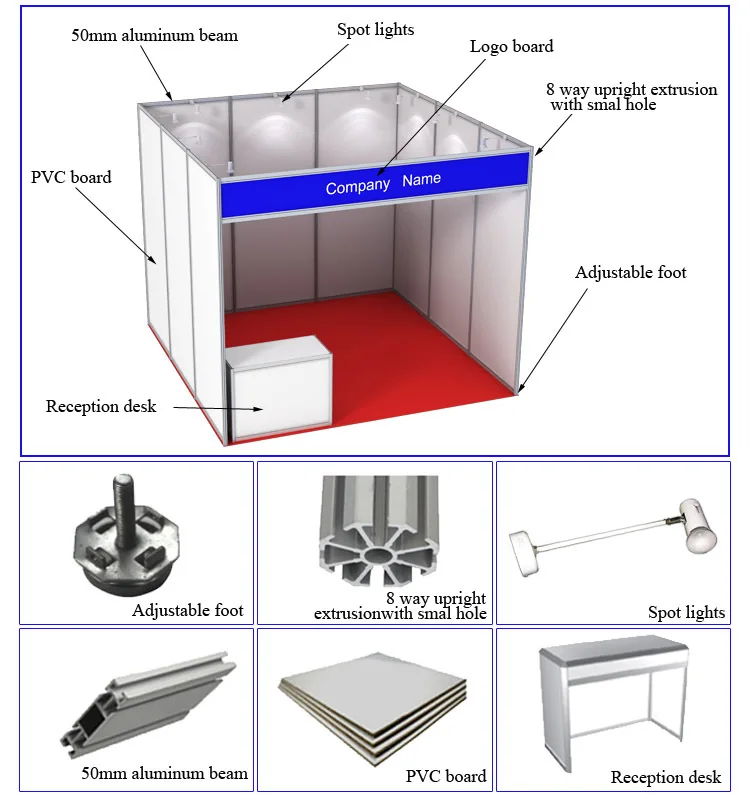 50mm aluminum beam

Spot lights

Logo board

8 way upright extrusion with smal hole

PVC board

Company Name

Adjustable foot

Reception desk

Adjustable foot

8 way upright extrusionwith smal hole

Spot lights

50mm aluminum beam

PVC board

Reception desk