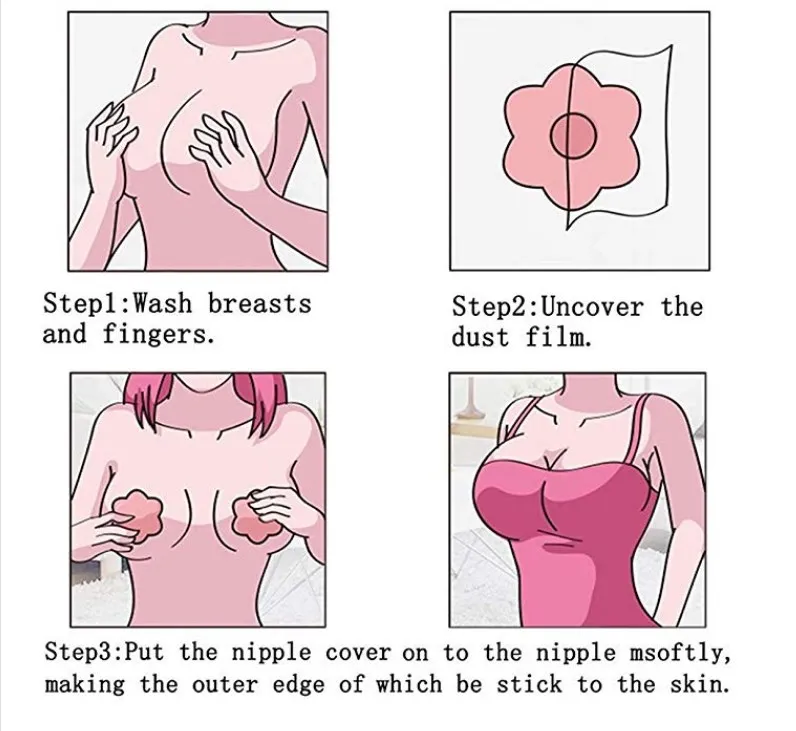 Step1:Wash breasts and fingers.

Step2:Uncover the dust film.

Step3:Put the nipple cover on to the nipple msoftly, making the outer edge of which be stick to the skin.