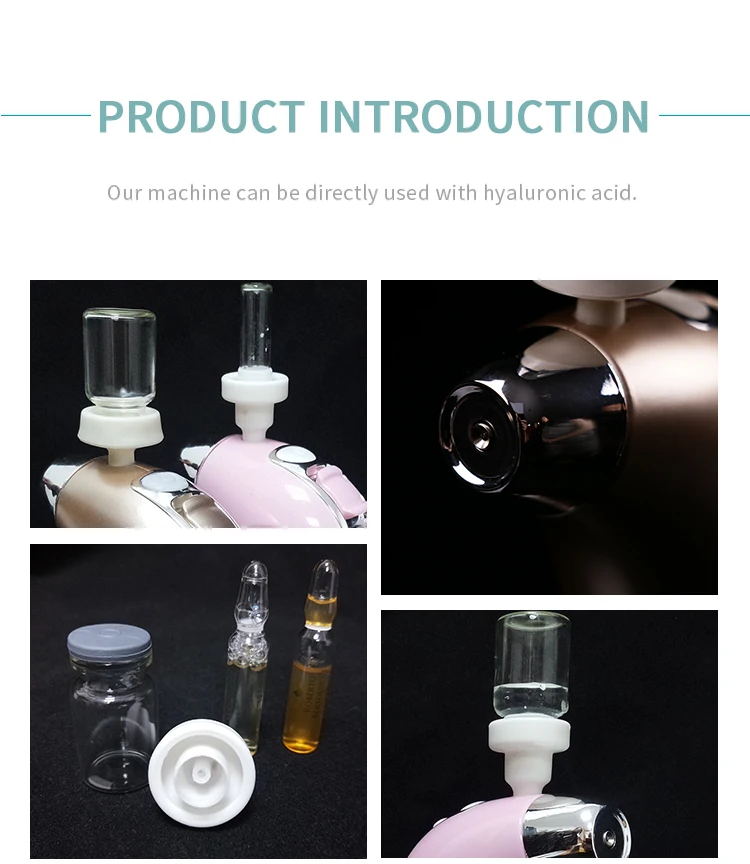 PRODUCT INTRODUCTION

Our machine can be directly used with hyaluronic acid.