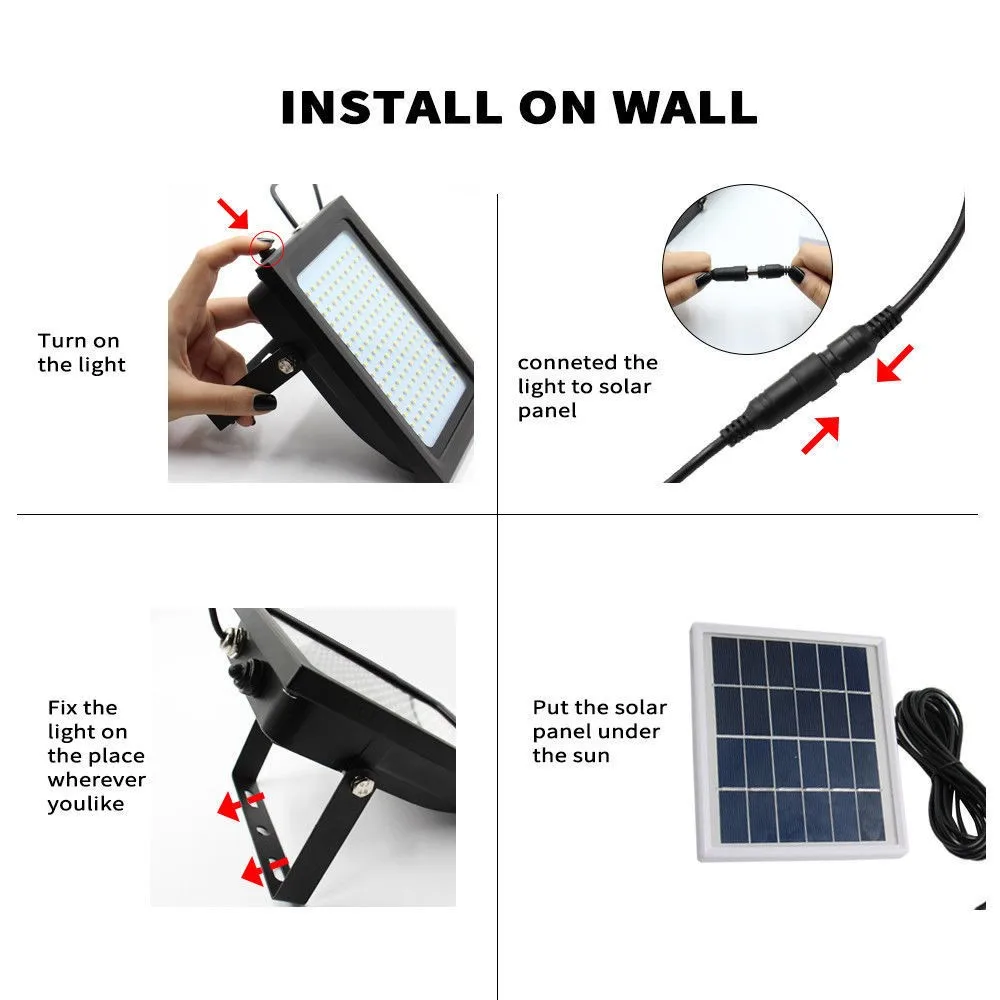 INSTALL ON WALL

Turn on the light

conneted the light to solar panel

Fix the light on the place wherever youlike

Put the solar panel under the sun