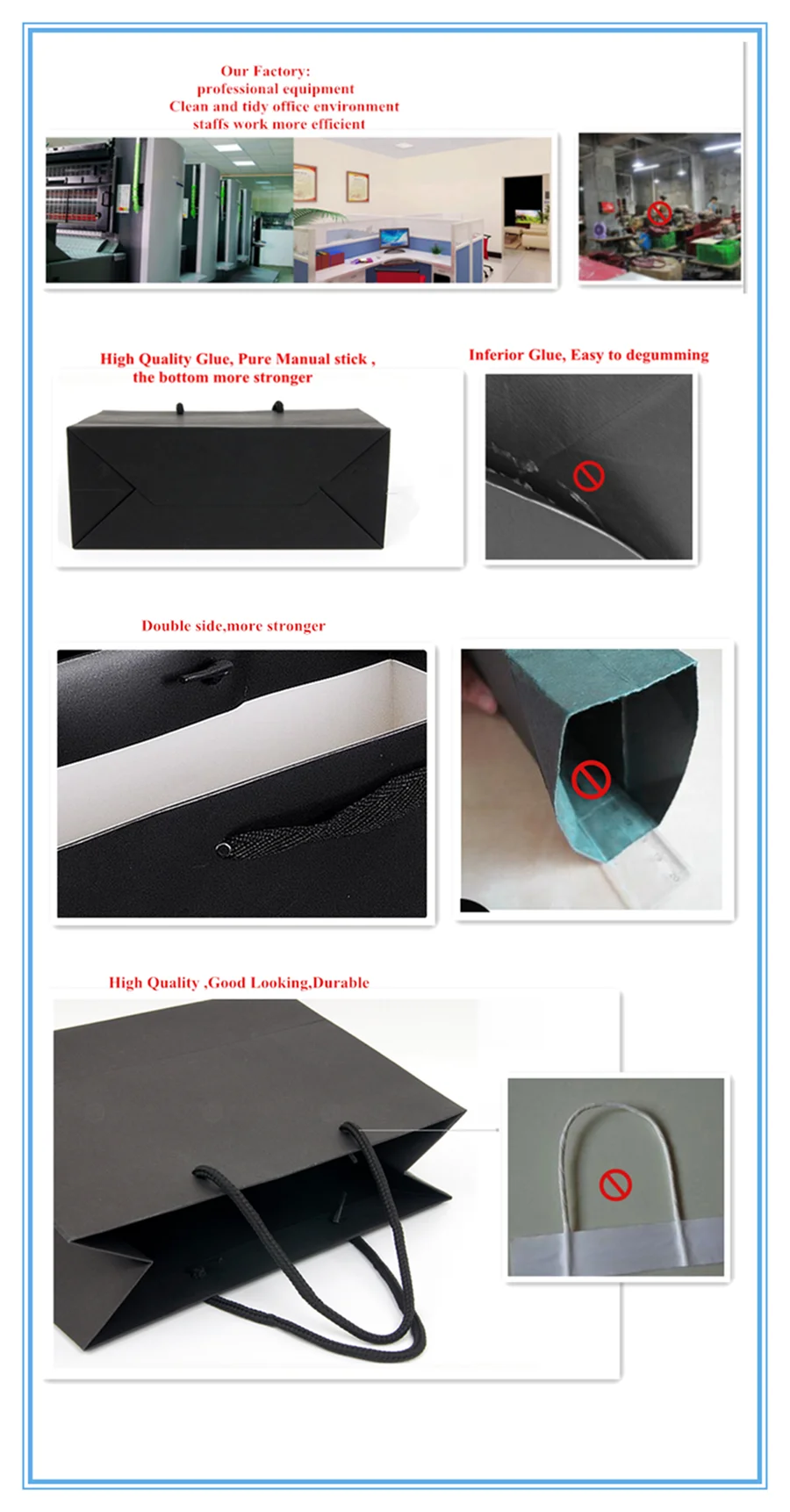 Our Factory:
professional equipment
Clean and tidy office environment
staffs work more efficient

High Quality Glue, Pure Manual stick ,
the bottom more stronger

Inferior Glue, Easy to degumming

Double side,more stronger

High Quality ,Good Looking,Durable