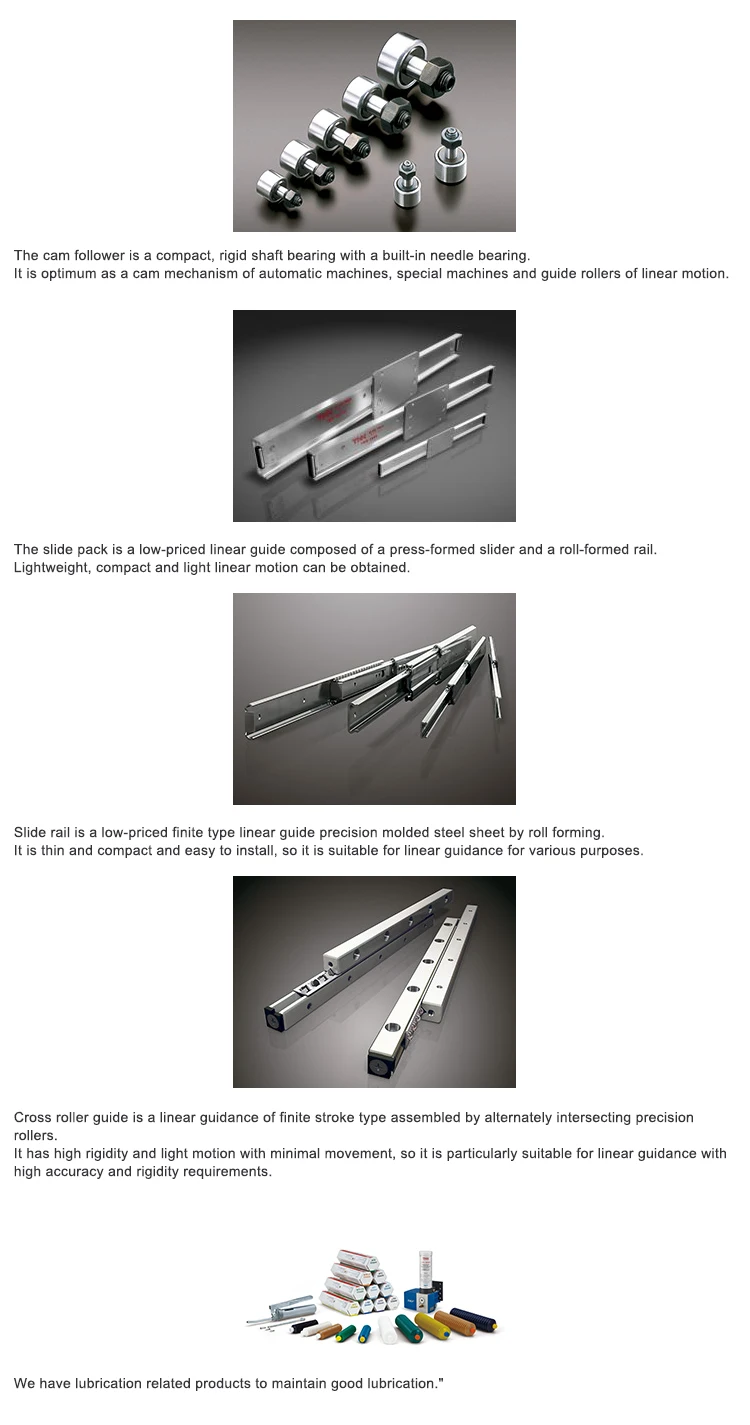 The cam follower is a compact, rigid shaft bearing with a built-in needle bearing.
It is optimum as a cam mechanism of automatic machines, special machines and guide rollers of linear motion.

The slide pack is a low-priced linear guide composed of a press-formed slider and a roll-formed rail.
Lightweight, compact and light linear motion can be obtained.

Slide rail is a low-priced finite type linear guide precision molded steel sheet by roll forming.
It is thin and compact and easy to install, so it is suitable for linear guidance for various purposes.

Cross roller guide is a linear guidance of finite stroke type assembled by alternately intersecting precision rollers.
It has high rigidity and light motion with minimal movement, so it is particularly suitable for linear guidance with high accuracy and rigidity requirements.

We have lubrication related products to maintain good lubrication."