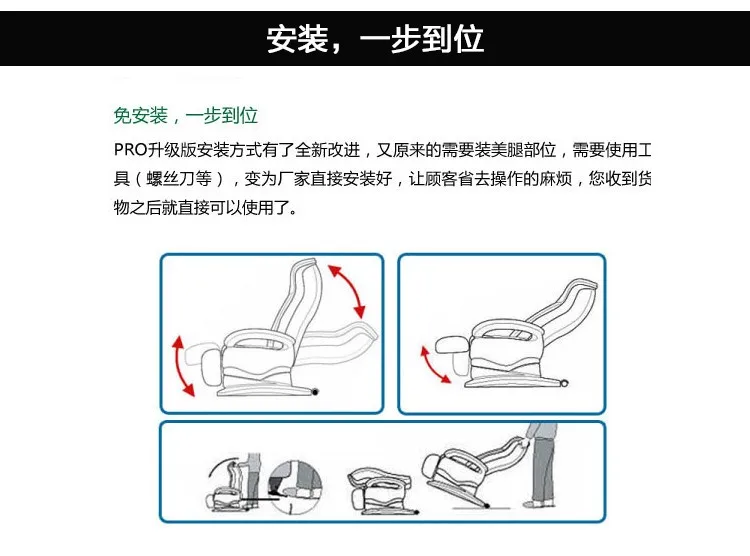 安装，一步到位

免安装，一步到位

PRO升级版安装方式有了全新改进，又原来的需要装美腿部位，需要使用工具（螺丝刀等），变为厂家直接安装好，让顾客省去操作的麻烦，您收到货物之后就直接可以使用了。