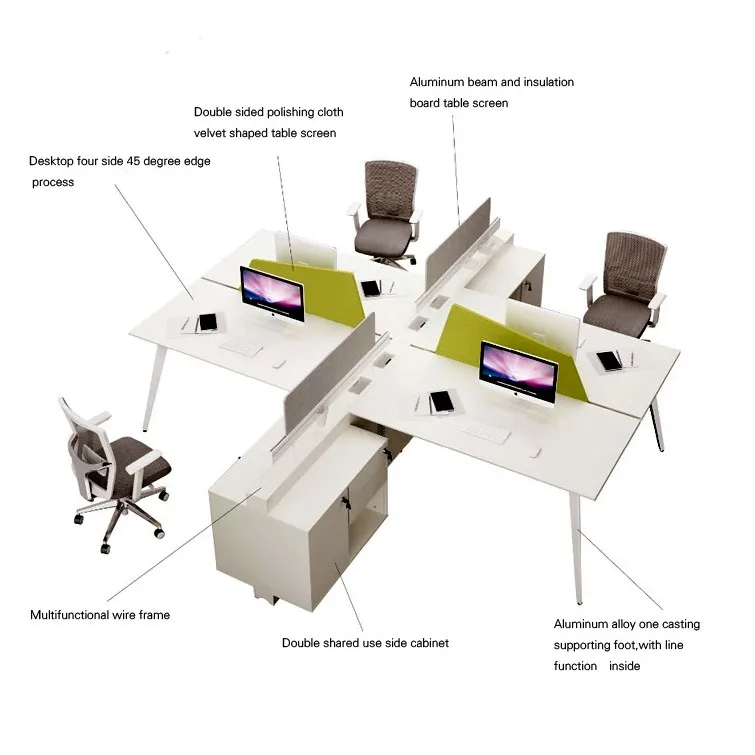 Aluminum beam and insulation board table screen

Double sided polishing cloth velvet shaped table screen

Desktop four side 45 degree edge process

Multifunctional wire frame

Double shared use side cabinet

Aluminum alloy one casting supporting foot,with line function inside