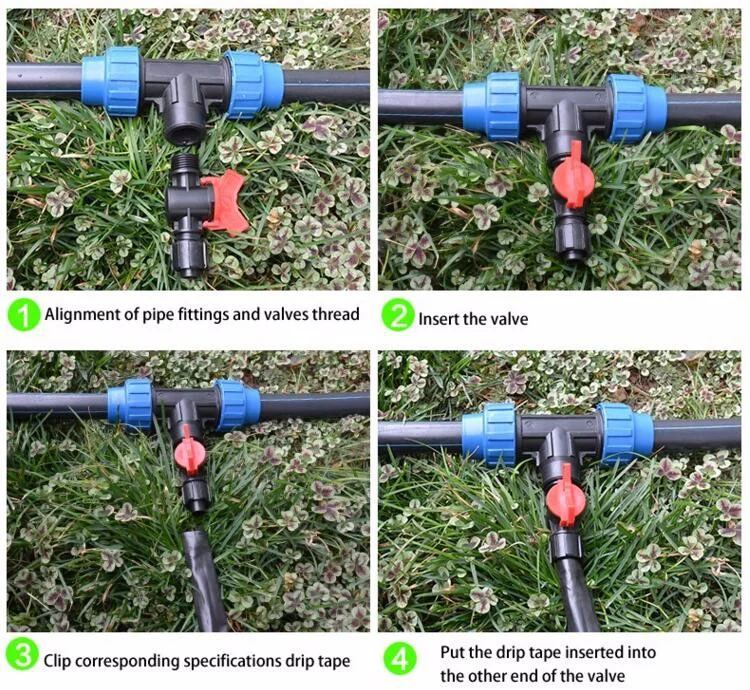 1 Alignment of pipe fittings and valves thread

2 Insert the valve

3 Clip corresponding specifications drip tape

4 Put the drip tape inserted into the other end of the valve