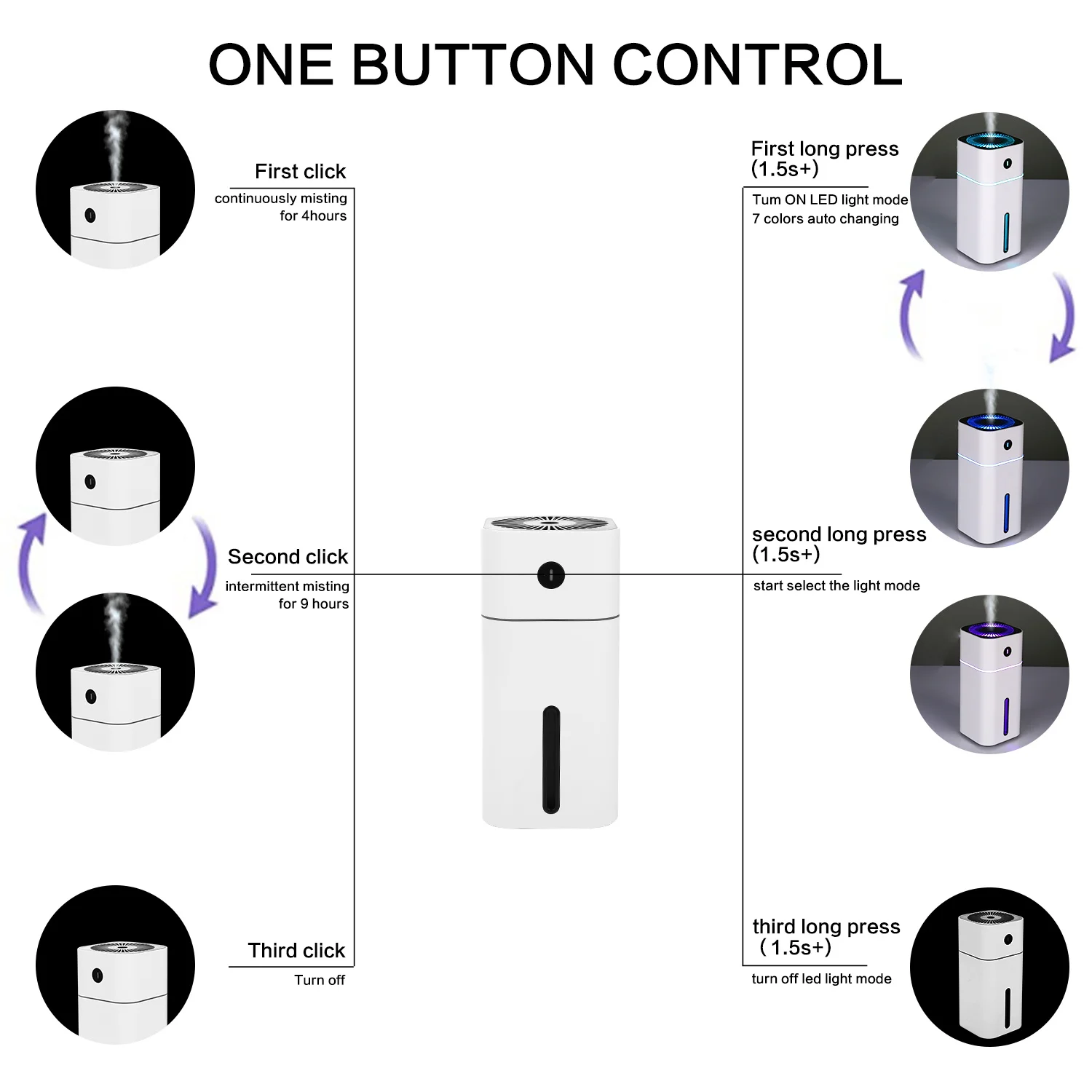 ONE BUTTON CONTROL

First click
continuously misting for 4hours

Second click
intermittent misting for 9 hours

Third click
Turn off

First long press (1.5s+)
Tum ON LED light mode 7 colors auto changing

second long press (1.5s+)
start select the light mode

third long press (1.5s+)
turn off led light mode