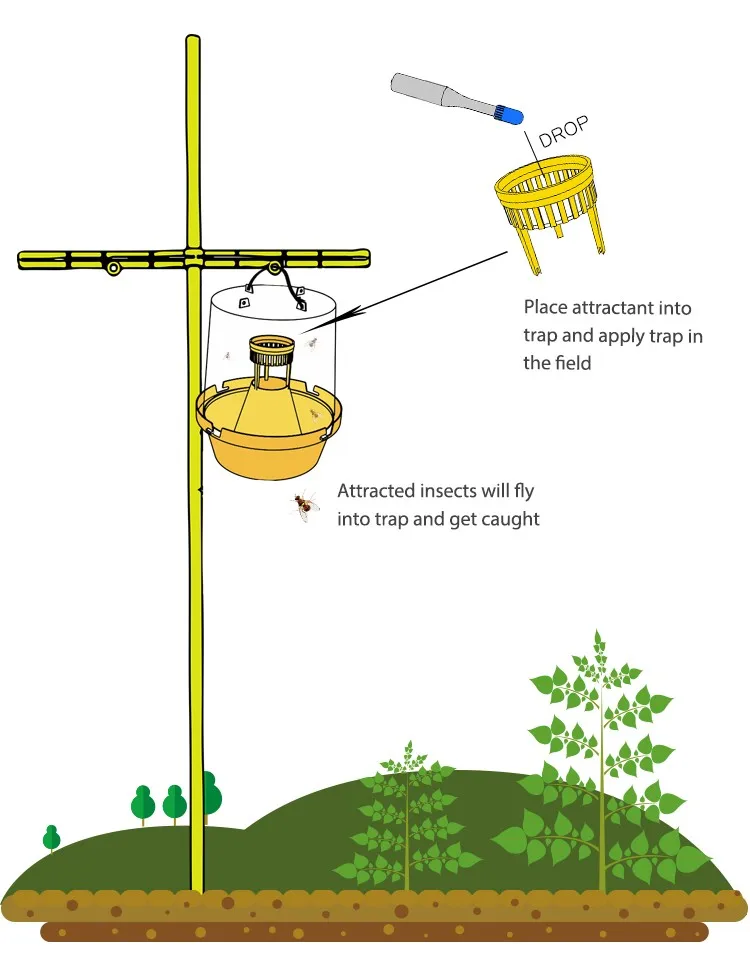 DROP

Place attractant into trap and apply trap in the field

Attracted insects will fly into trap and get caught