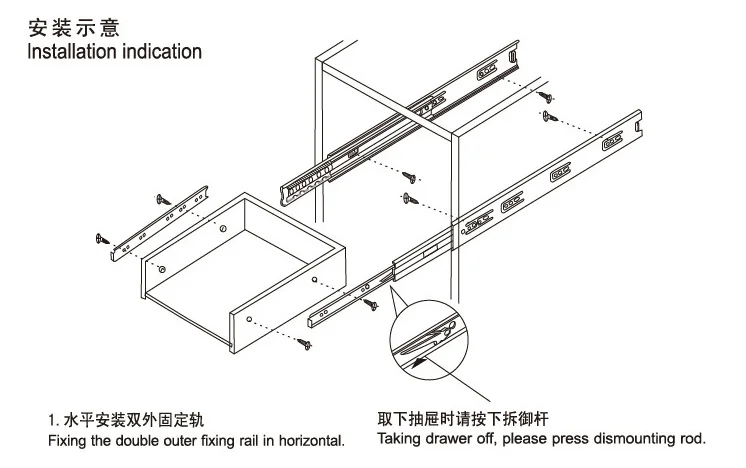 安装示意
Installation indication

1. 水平安装双外固定轨
Fixing the double outer fixing rail in horizontal.

取下抽屉时请按下拆御杆
Taking drawer off, please press dismounting rod.