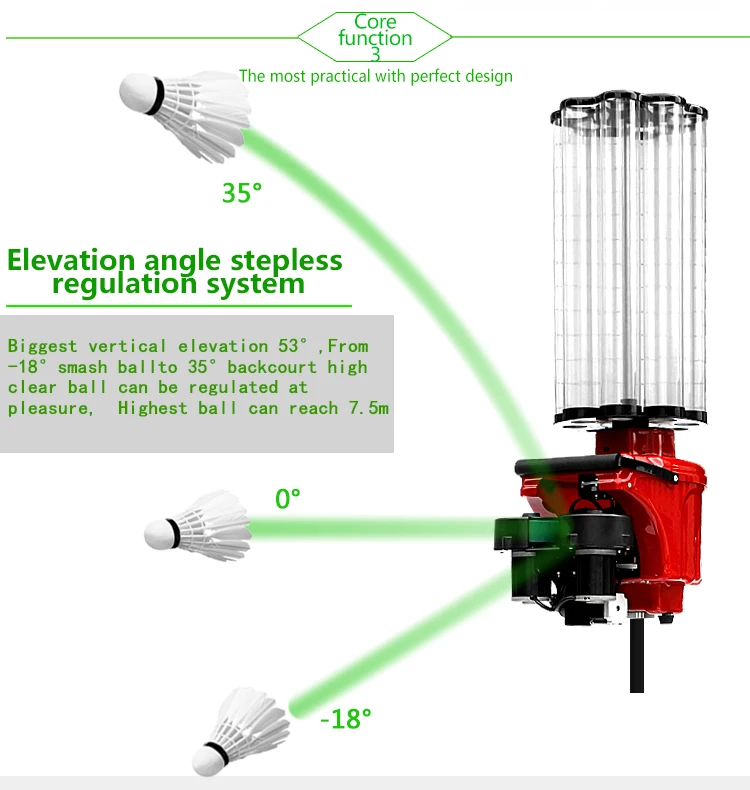 Core function 3

The most practical with perfect design

35°

Elevation angle stepless regulation system

Biggest vertical elevation 53° ,From -18° smash ballto 35° backcourt high clear ball can be regulated at pleasure, Highest ball can reach 7.5m

0°

-18°