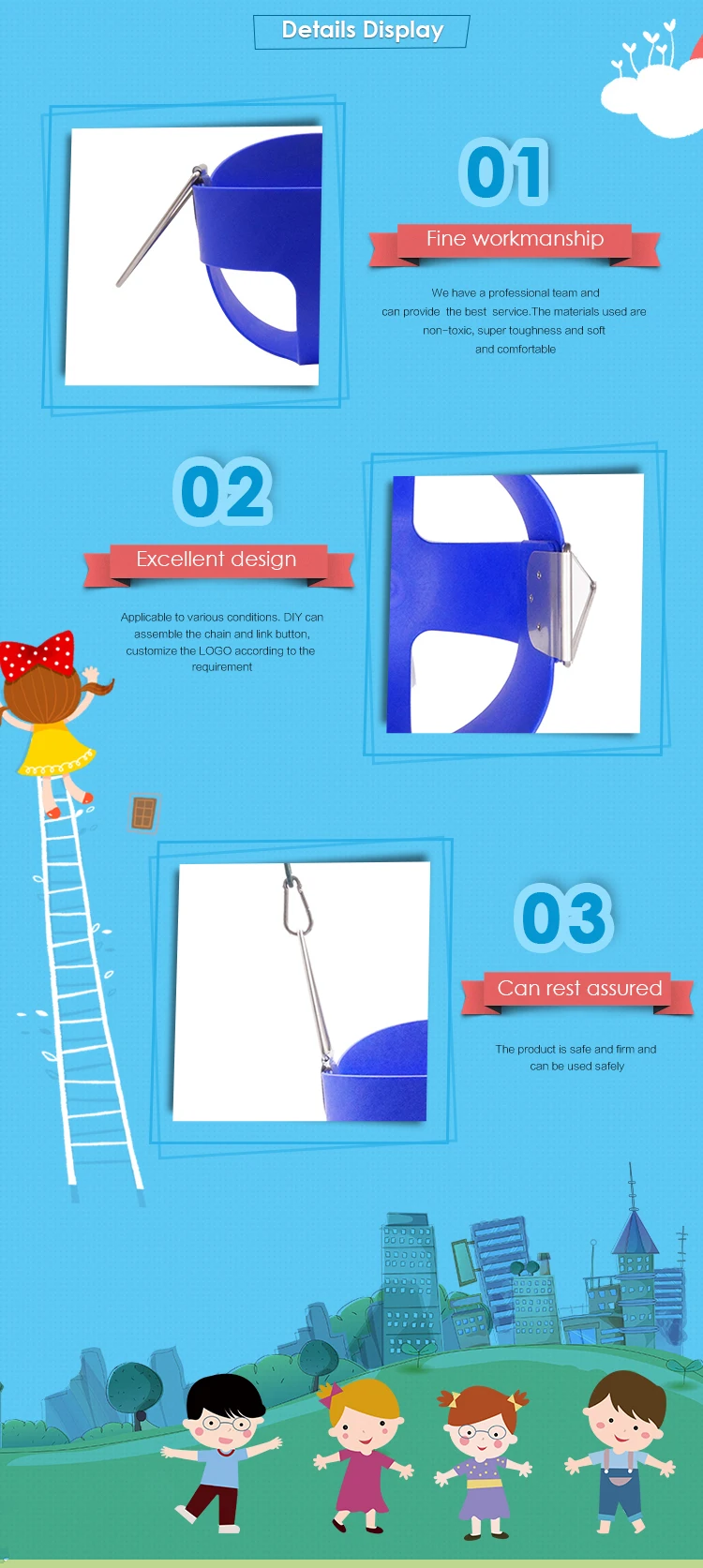 Details Display

01

Fine workmanship

We have a professional team and can provide the best service.The materials used are non-toxic, super toughness and soft and comfortable

02

Excellent design

Applicable to various conditions. DIY can assemble the chain and link button, customize the LOGO according to the requirement

03

Can rest assured

The product is safe and firm and can be used safely