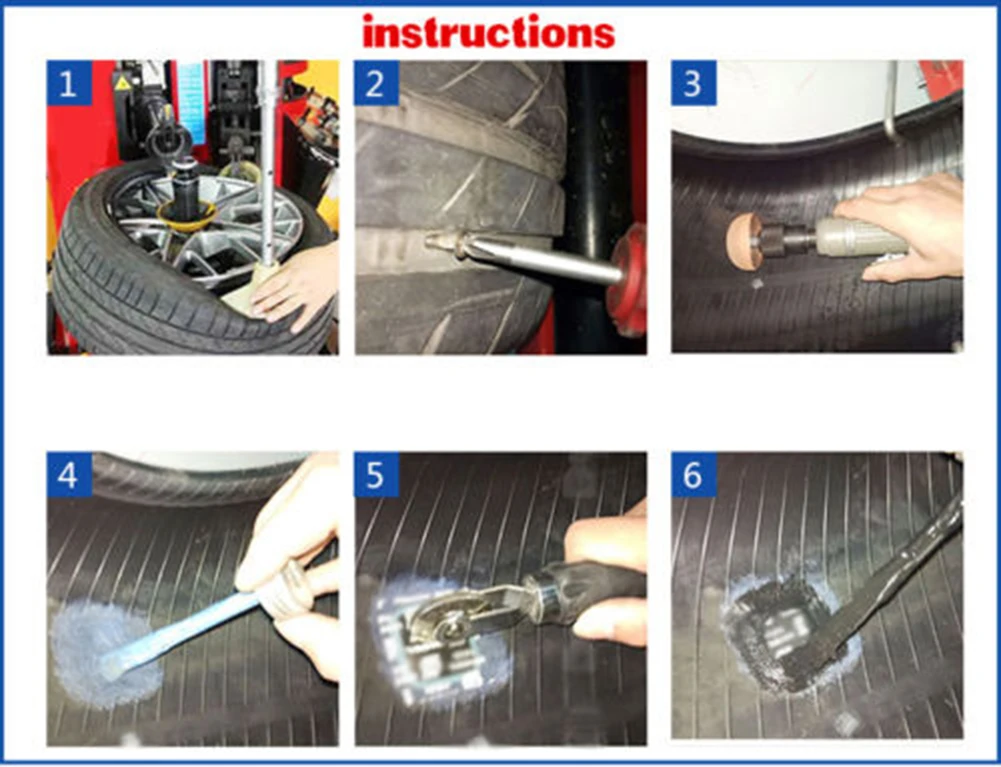 instructions

1

2

3

4

5

6