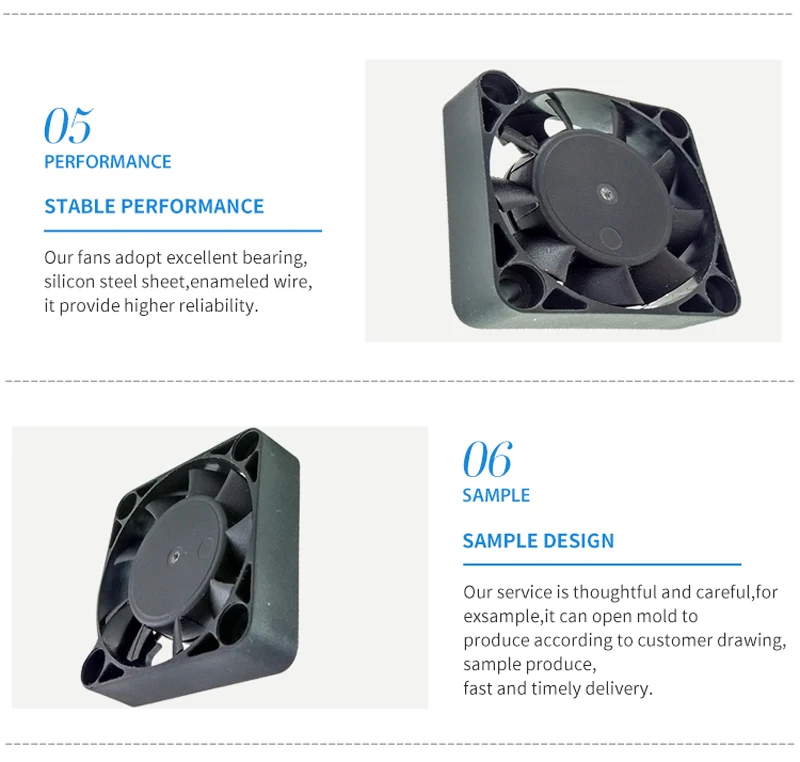 05
PERFORMANCE

STABLE PERFORMANCE

Our fans adopt excellent bearing, silicon steel sheet,enameled wire, it provide higher reliability.

06
SAMPLE

SAMPLE DESIGN

Our service is thoughtful and careful,for exsample,it can open mold to produce according to customer drawing, sample produce, fast and timely delivery.