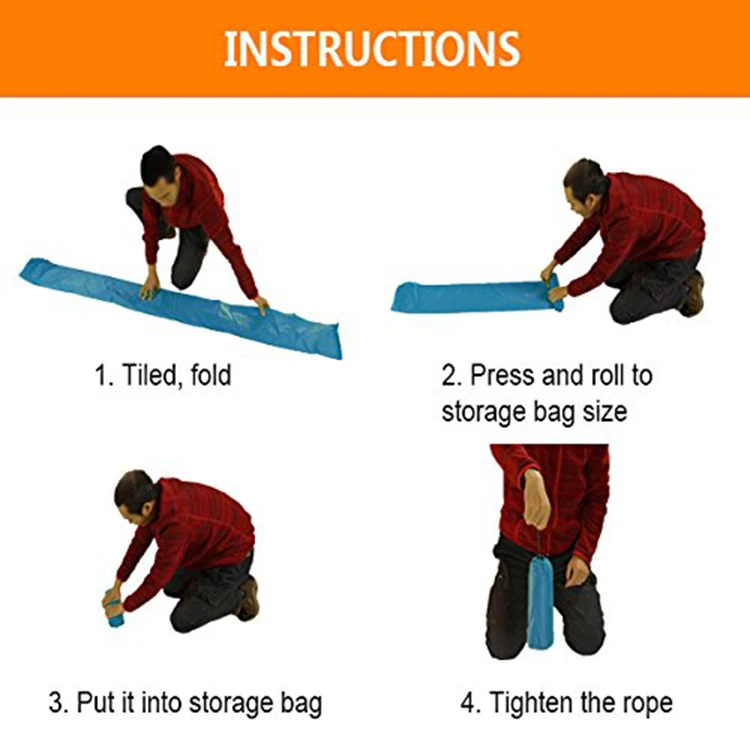 INSTRUCTIONS

1. Tiled, fold

2. Press and roll to storage bag size

3. Put it into storage bag

4. Tighten the rope