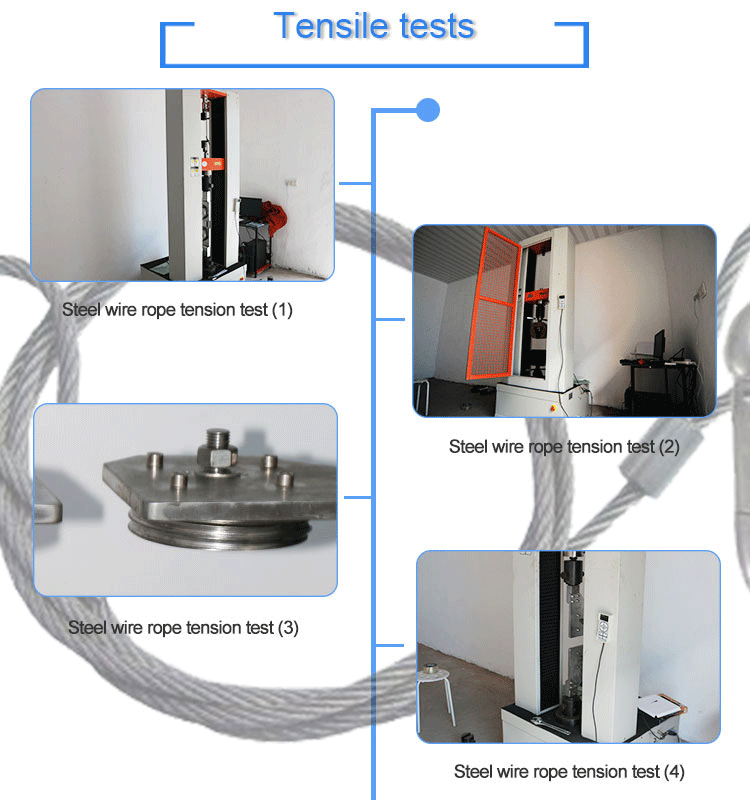 Tensile tests

Steel wire rope tension test (1)

Steel wire rope tension test (2)

Steel wire rope tension test (3)

Steel wire rope tension test (4)