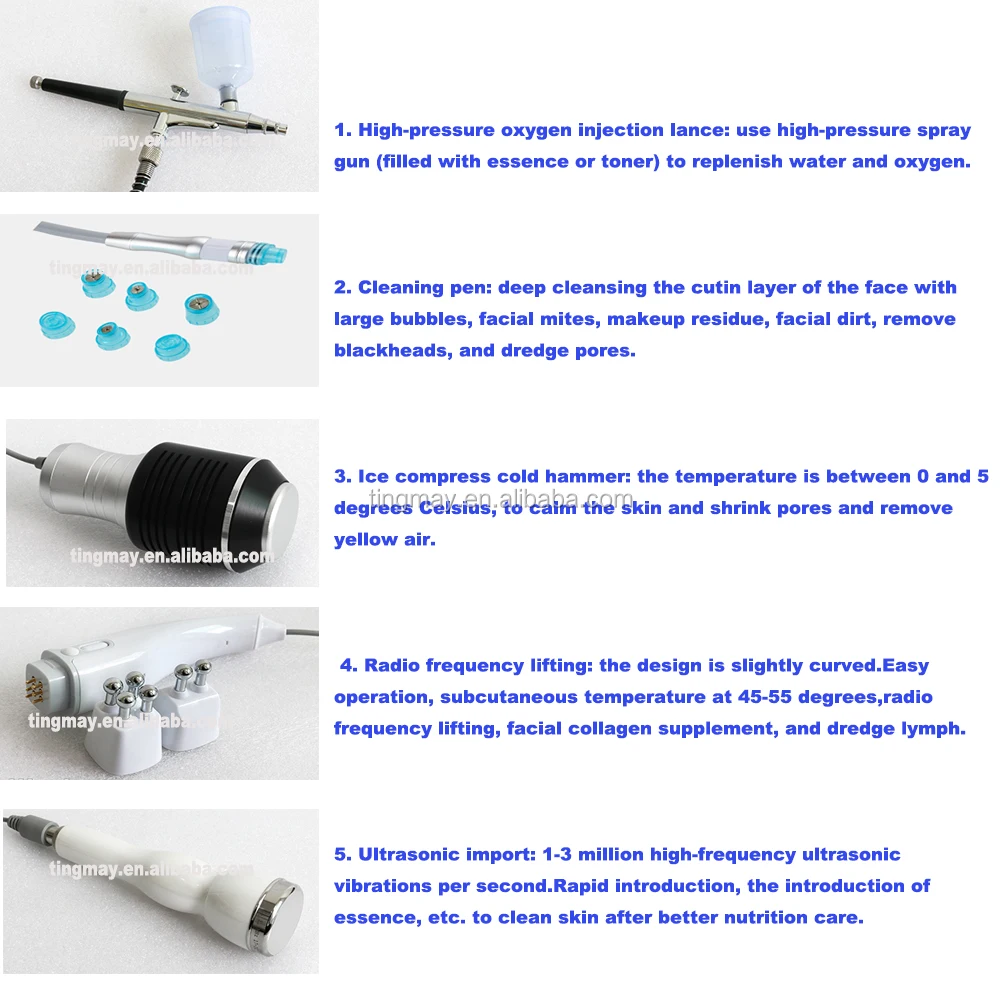 tingmay.en.alibaba.com

1. High-pressure oxygen injection lance: use high-pressure spray gun (filled with essence or toner) to replenish water and oxygen.

tingmay.en.alibaba.com

2. Cleaning pen: deep cleansing the cutin layer of the face with large bubbles, facial mites, makeup residue, facial dirt, remove blackheads, and dredge pores.

tingmay.en.alibaba.com

3. Ice compress cold hammer: the temperature is between 0 and 5 degrees Celsius, to calm the skin and shrink pores and remove yellow air.

tingmay.en.alibaba.com

tingmay.en.alibaba.com

4. Radio frequency lifting: the design is slightly curved.Easy operation, subcutaneous temperature at 45-55 degrees,radio frequency lifting, facial collagen supplement, and dredge lymph.

tingmay.en.alibaba.com

5. Ultrasonic import: 1-3 million high-frequency ultrasonic vibrations per second.Rapid introduction, the introduction of essence, etc. to clean skin after better nutrition care.