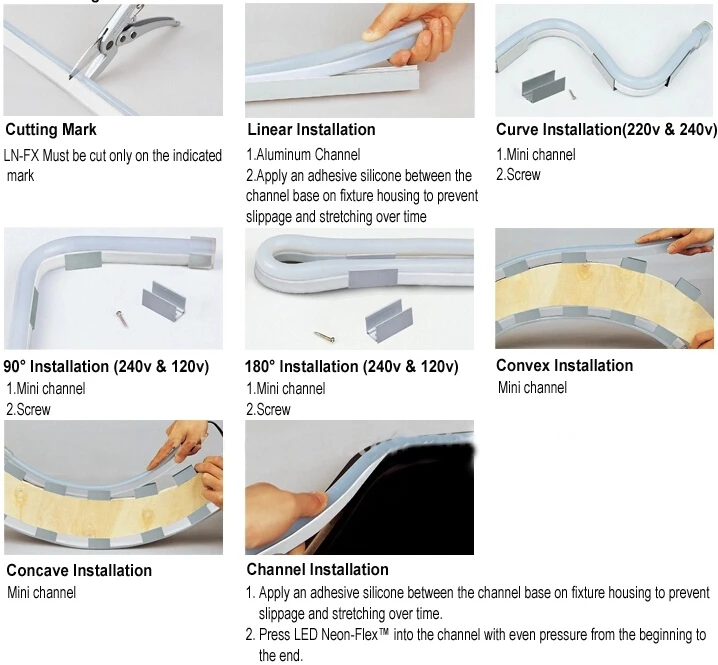 Cutting Mark
LN-FX Must be cut only on the indicated mark

Linear Installation
1.Aluminum Channel
2.Apply an adhesive silicone between the channel base on fixture housing to prevent slippage and stretching over time

Curve Installation(220v & 240v)
1.Mini channel
2.Screw

90° Installation (240v & 120v)
1.Mini channel
2.Screw

180° Installation (240v & 120v)
1.Mini channel
2.Screw

Convex Installation
Mini channel

Concave Installation
Mini channel

Channel Installation
1. Apply an adhesive silicone between the channel base on fixture housing to prevent slippage and stretching over time.
2. Press LED Neon-Flex™ into the channel with even pressure from the beginning to the end.