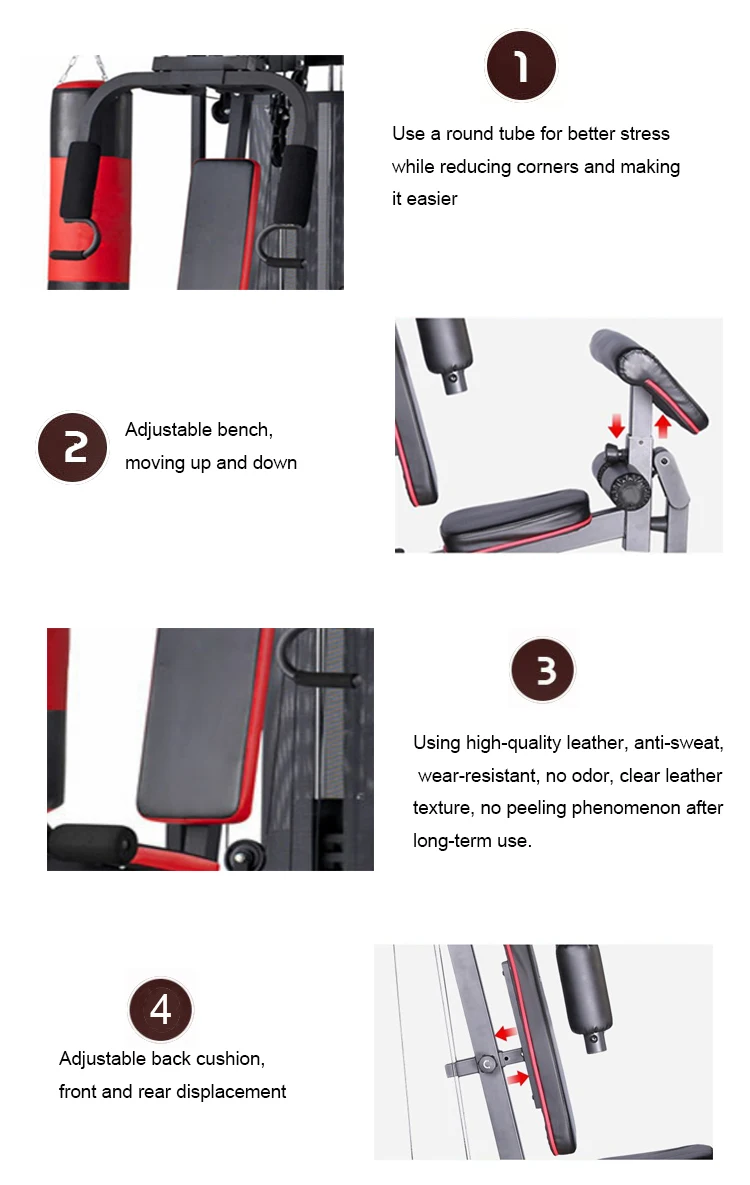 1

Use a round tube for better stress while reducing corners and making it easier

2

Adjustable bench, moving up and down

3

Using high-quality leather, anti-sweat, wear-resistant, no odor, clear leather texture, no peeling phenomenon after long-term use.

4

Adjustable back cushion, front and rear displacement