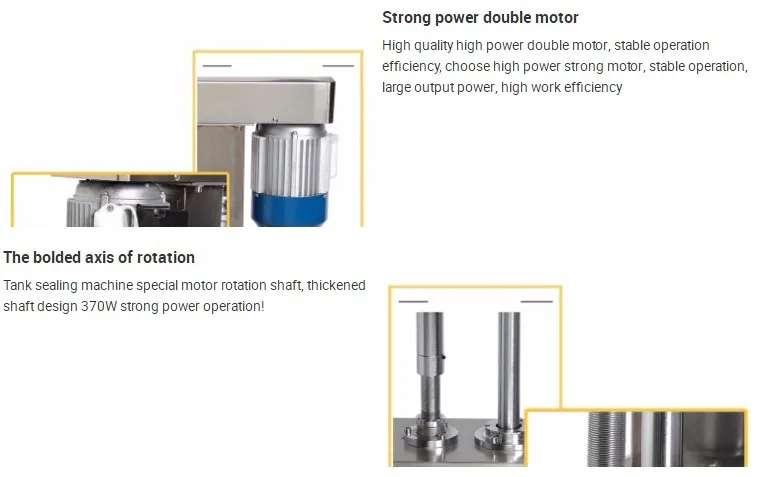 Strong power double motor

High quality high power double motor, stable operation efficiency, choose high power strong motor, stable operation, large output power, high work efficiency

The bolded axis of rotation

Tank sealing machine special motor rotation shaft, thickened shaft design 370W strong power operation!