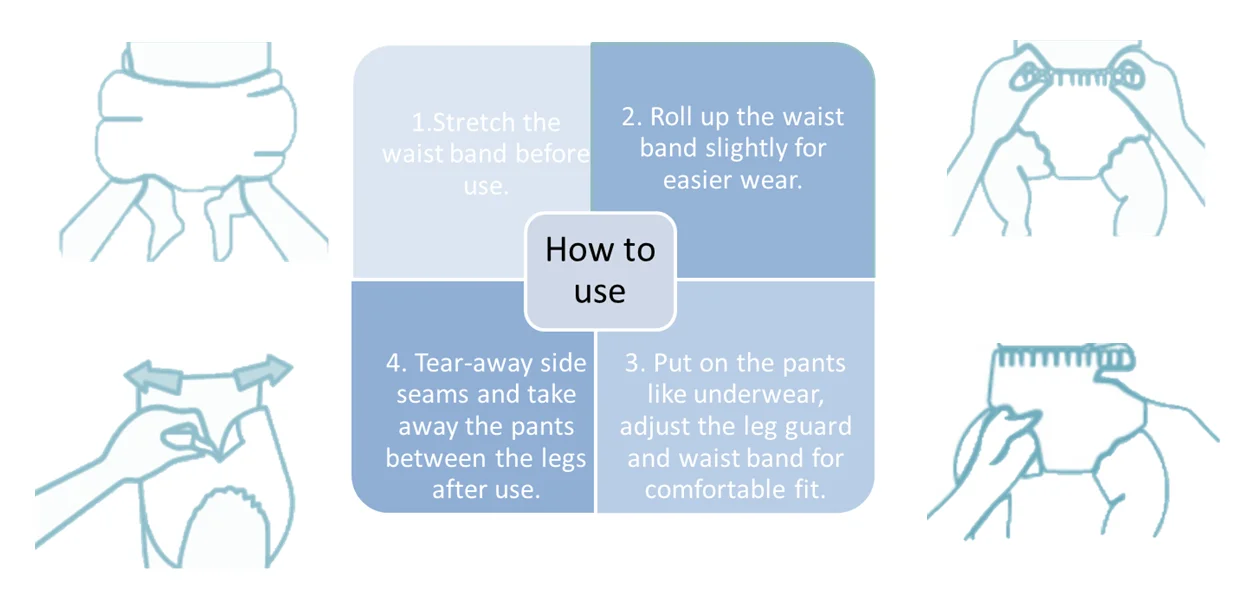 1.Stretch the waist band before use.

2. Roll up the waist band slightly for easier wear.

How to use

4. Tear-away side seams and take away the pants between the legs after use.

3. Put on the pants like underwear, adjust the leg guard and waist band for comfortable fit.